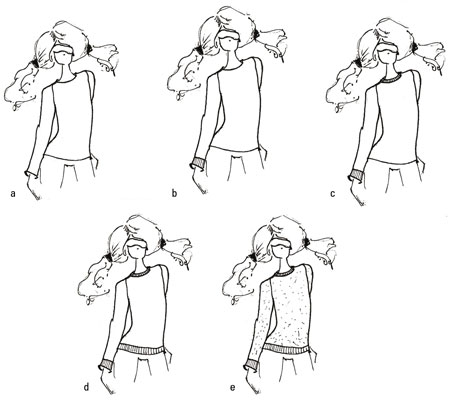 a

b

c

d

e