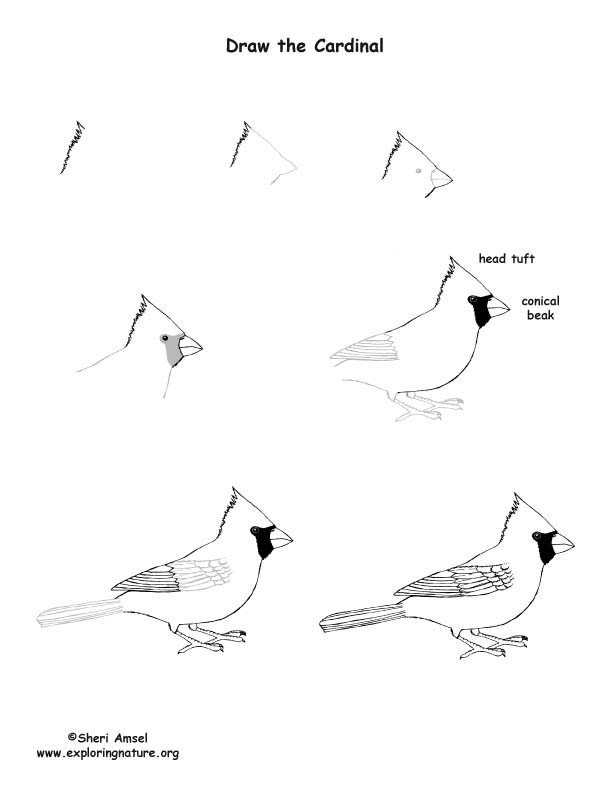 Draw the Cardinal

head tuft

conical beak

©Sheri Amsel
www.exploringnature.org