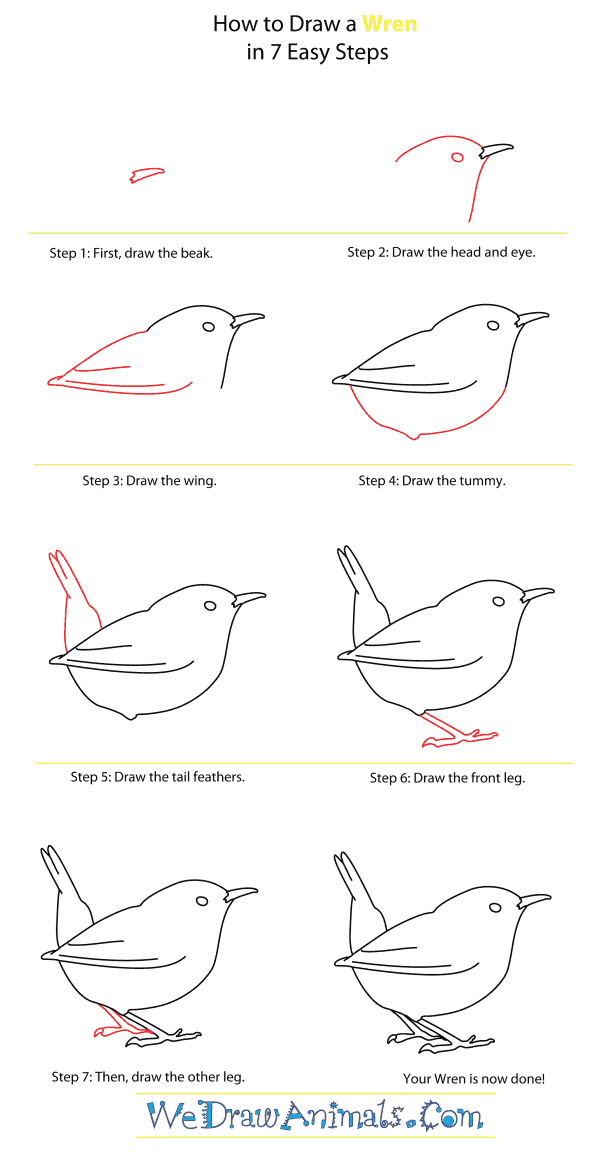 How to Draw a Wren
in 7 Easy Steps

Step 1: First, draw the beak.

Step 2: Draw the head and eye.

Step 3: Draw the wing.

Step 4: Draw the tummy.

Step 5: Draw the tail feathers.

Step 6: Draw the front leg.

Step 7: Then, draw the other leg.

Your Wren is now done!

WeDrawAnimals.Com