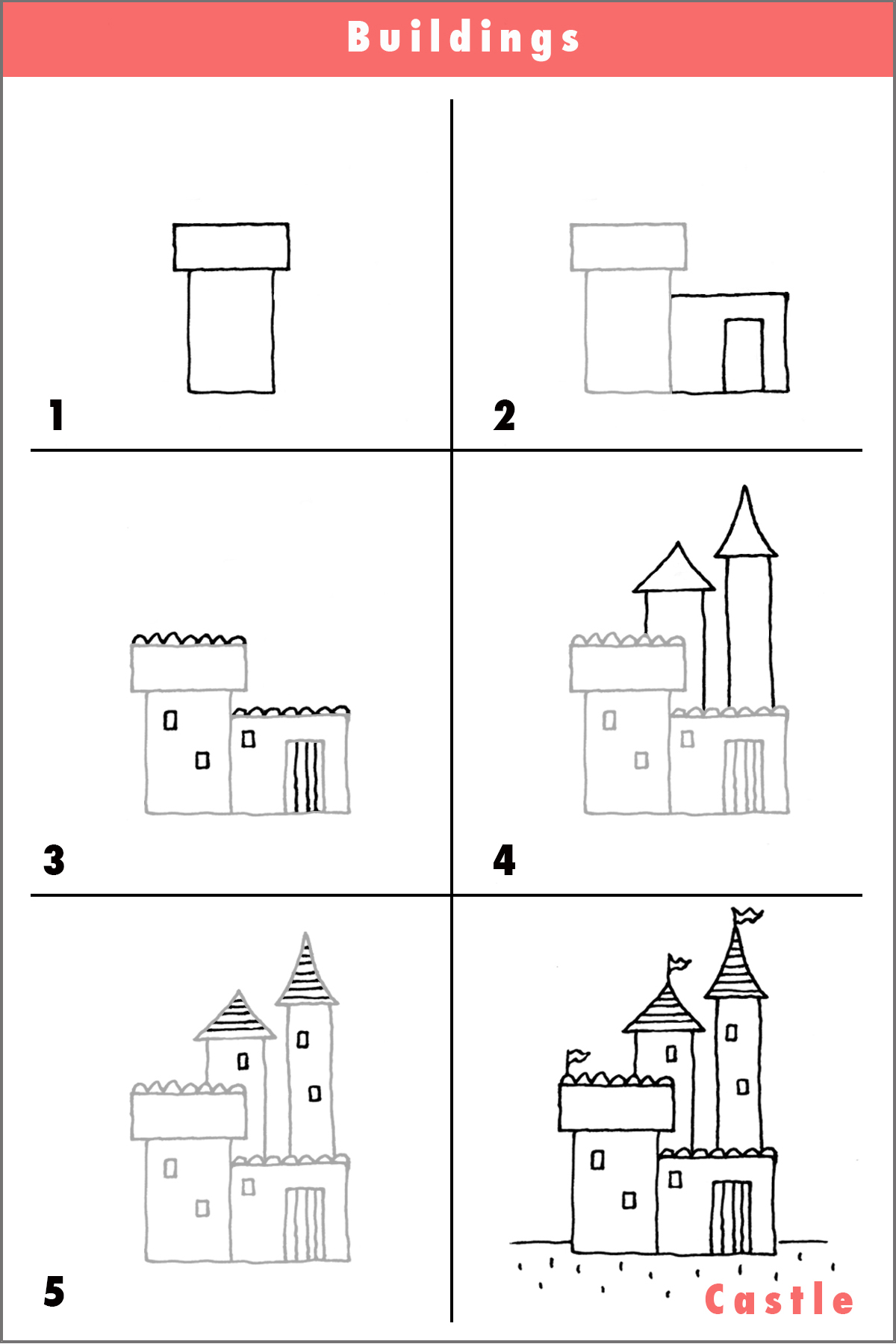 Buildings

1

2

3

4

5

Castle