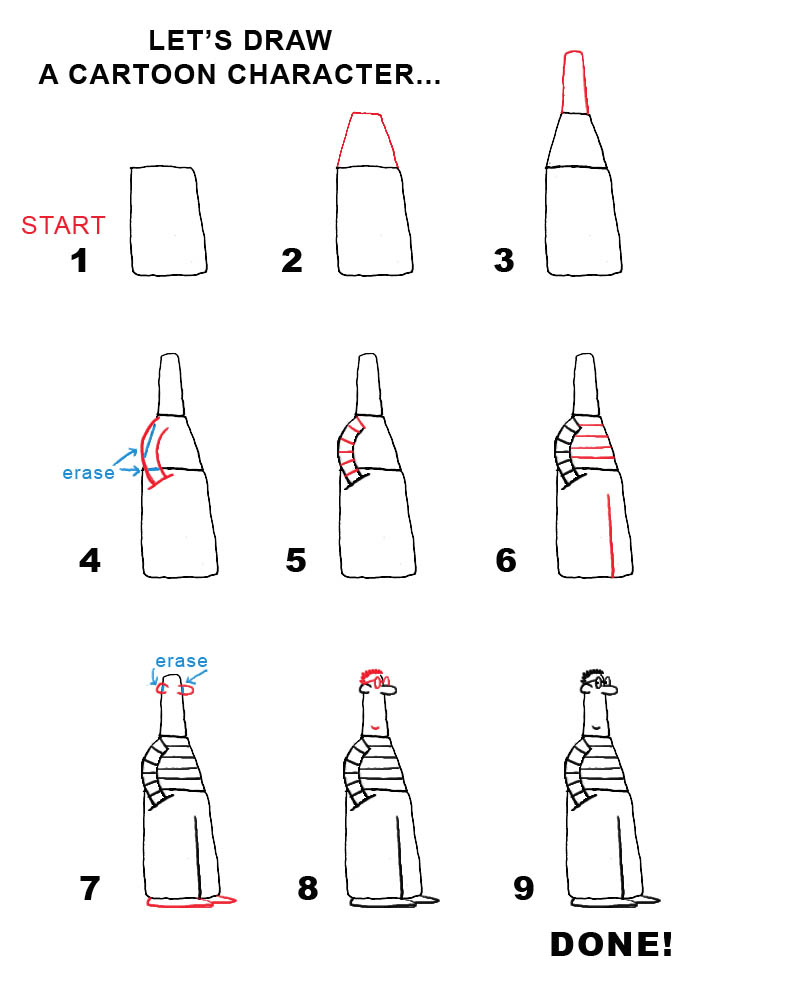 LET'S DRAW
A CARTOON CHARACTER...

START
1

2

3

erase
4

5

6

erase
7

8

9

DONE!