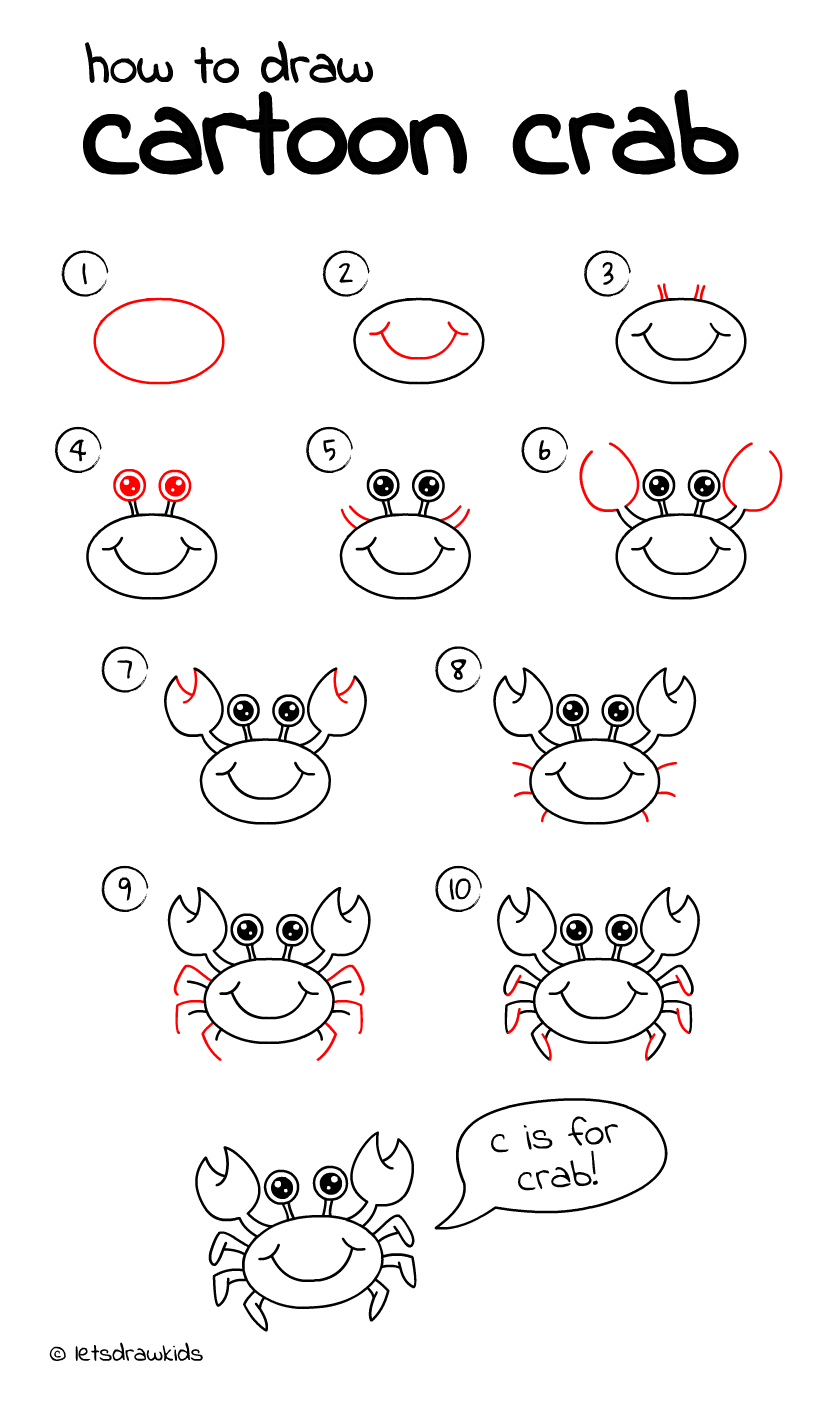 how to draw
cartoon crab

1
2
3
4
5
6
7
8
9
10

c is for crab!

© letsdrawkids