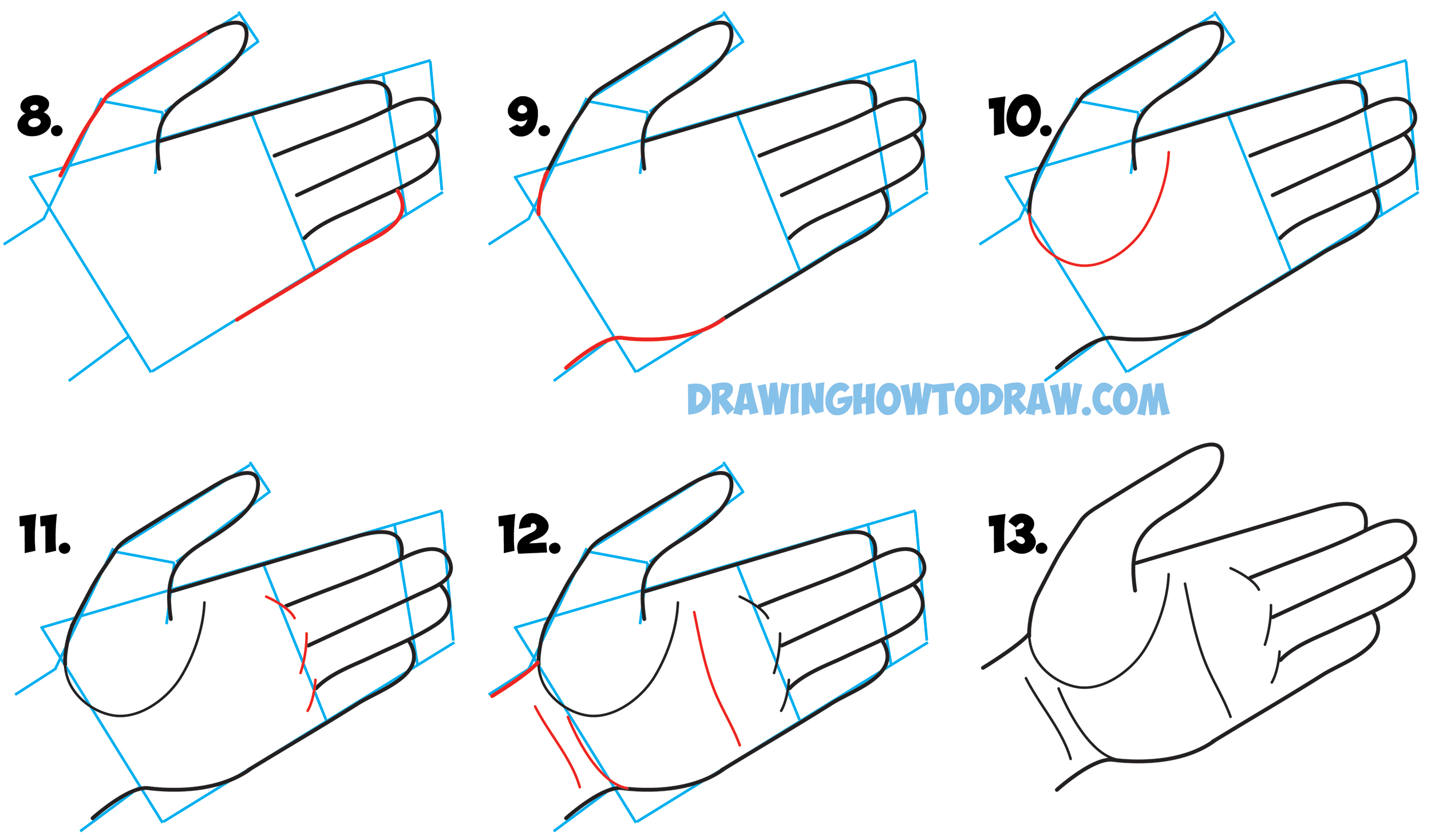 8.

9.

10.

DRAWINGHOWTODRAW.COM

11.

12.

13.