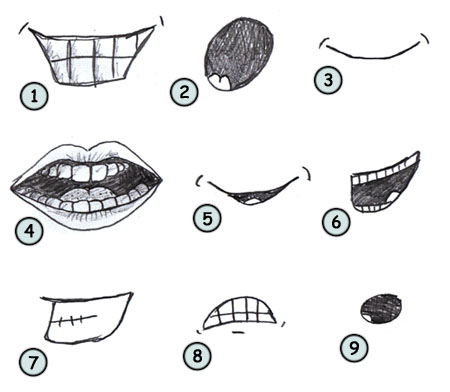 1
2
3
4
5
6
7
8
9