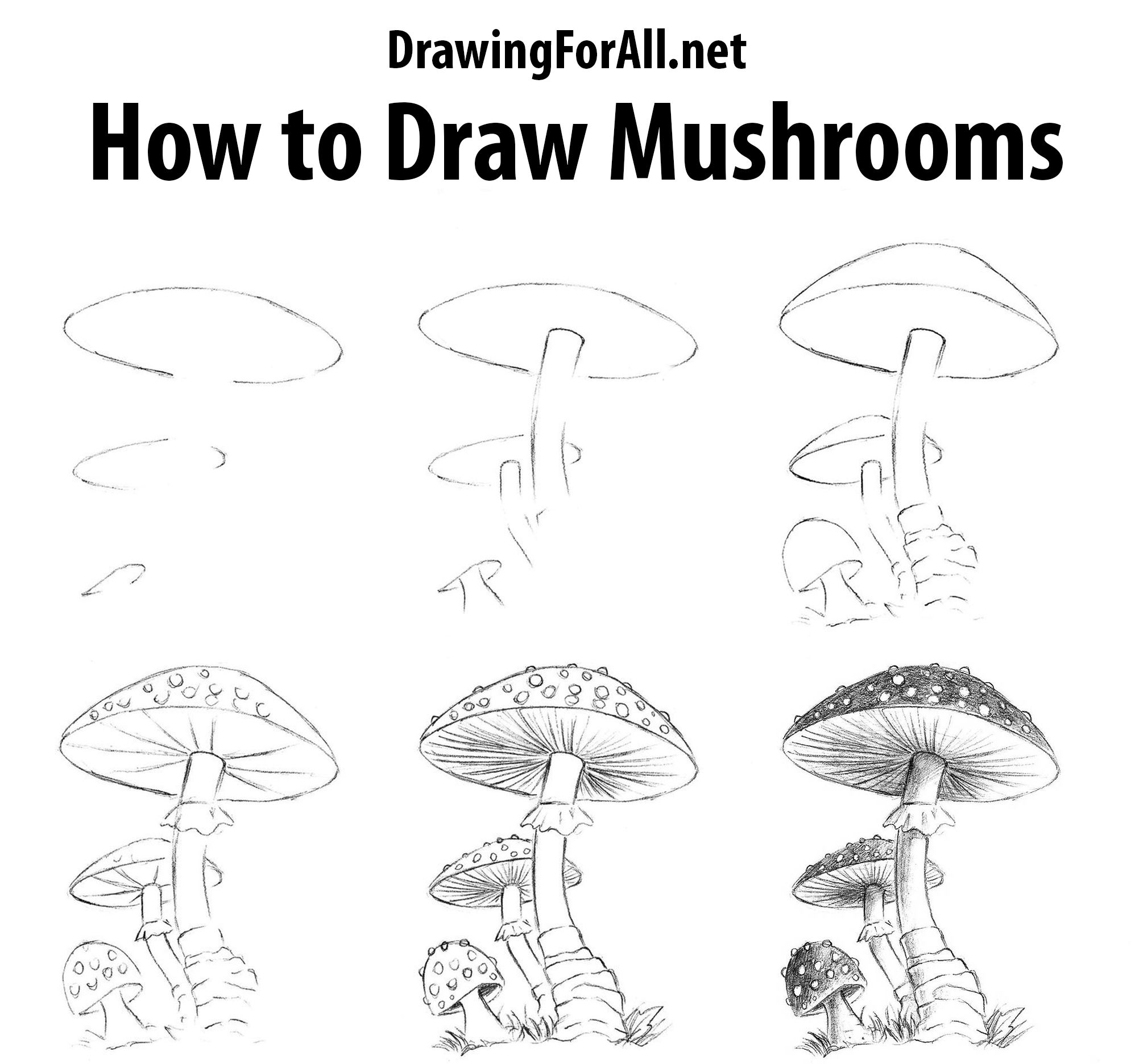 DrawingForAll.net

How to Draw Mushrooms