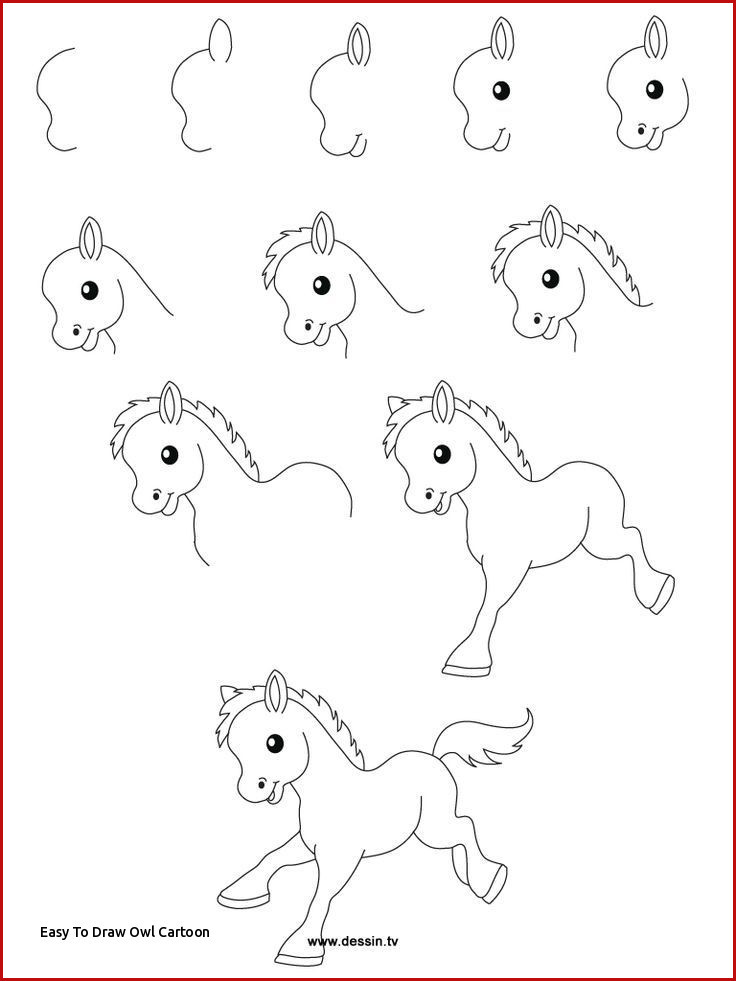 Easy To Draw Owl Cartoon

www.dessin.tv