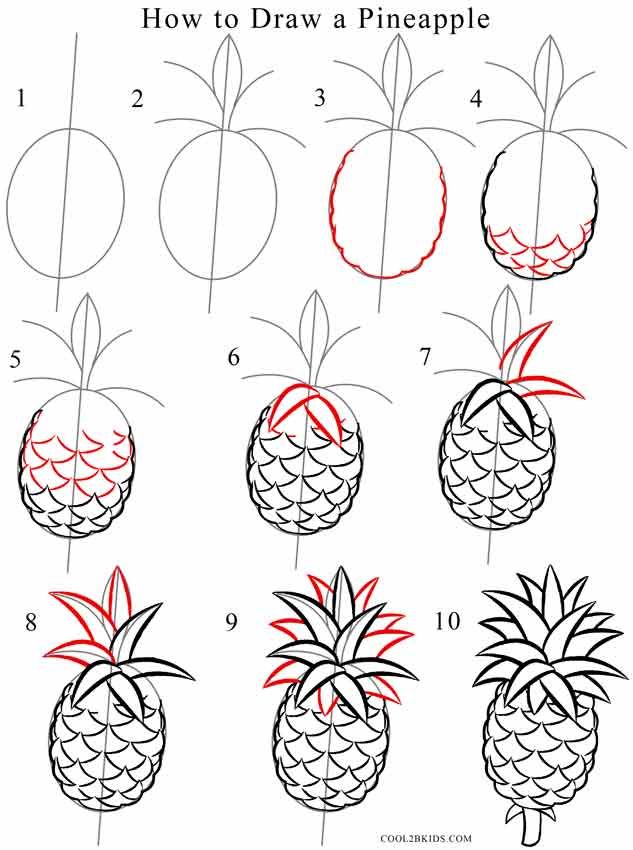 How to Draw a Pineapple

1

2

3

4

5

6

7

8

9

10

COOL2BKIDS.COM