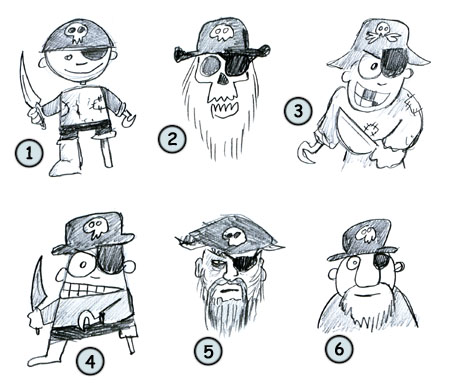 1

2

3

4

5

6