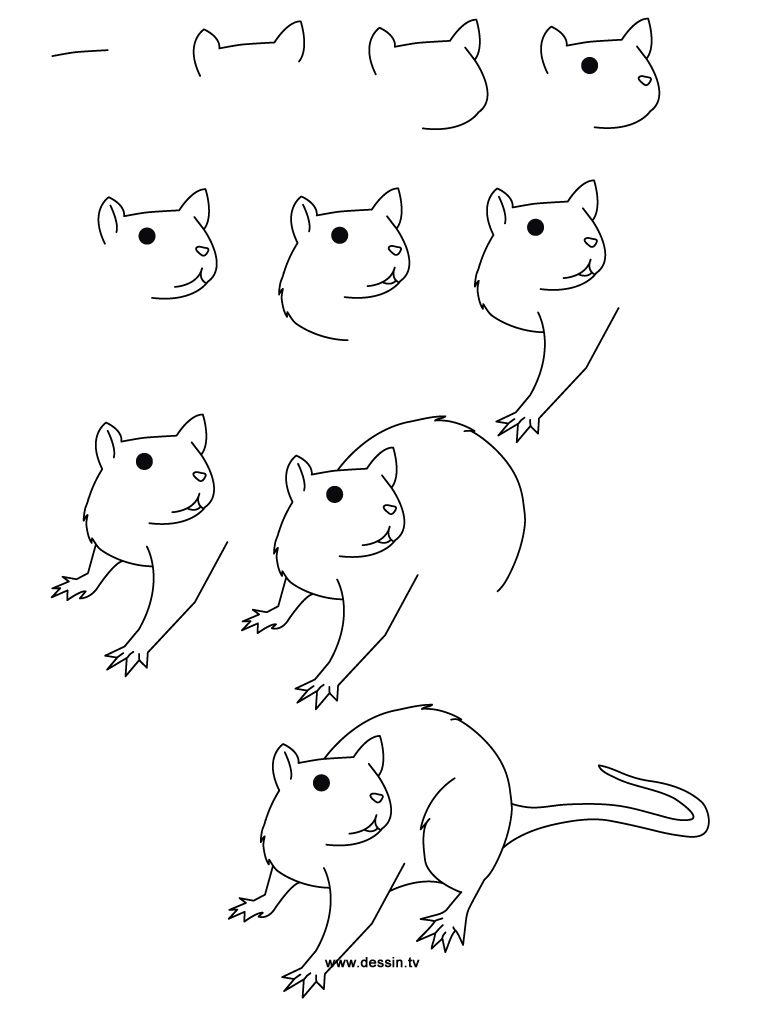 www.dessin.tv