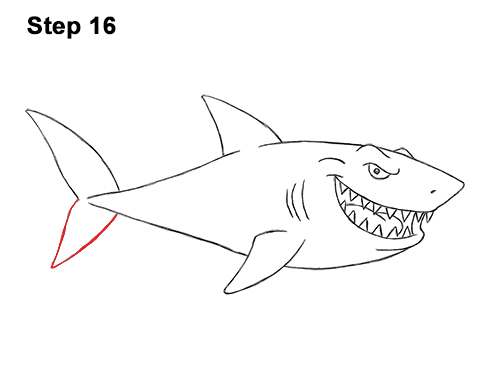 Step 16