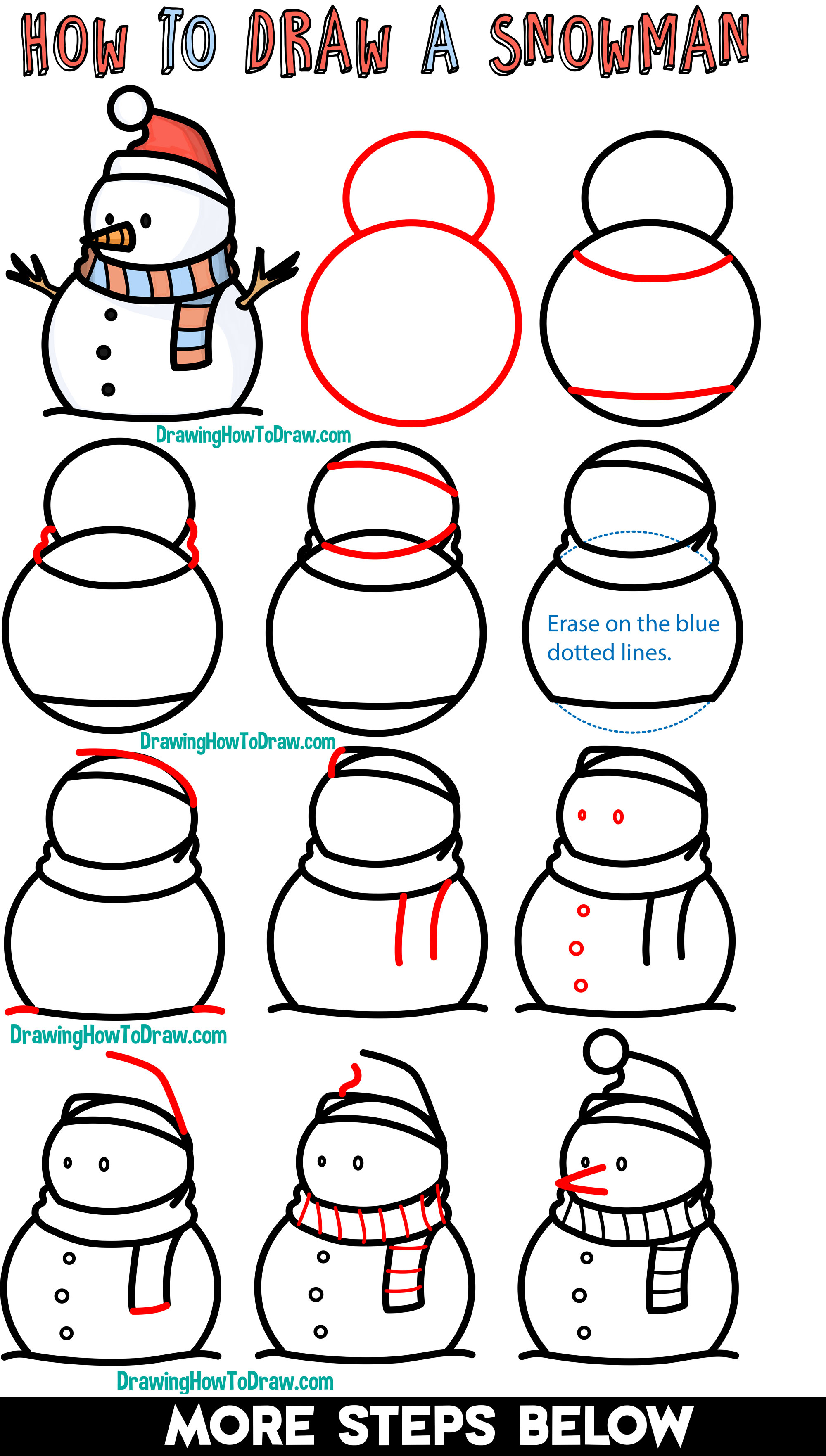 HOW TO DRAW A SNOWMAN

DrawingHowToDraw.com

Erase on the blue dotted lines.

DrawingHowToDraw.com

DrawingHowToDraw.com

DrawingHowToDraw.com

MORE STEPS BELOW