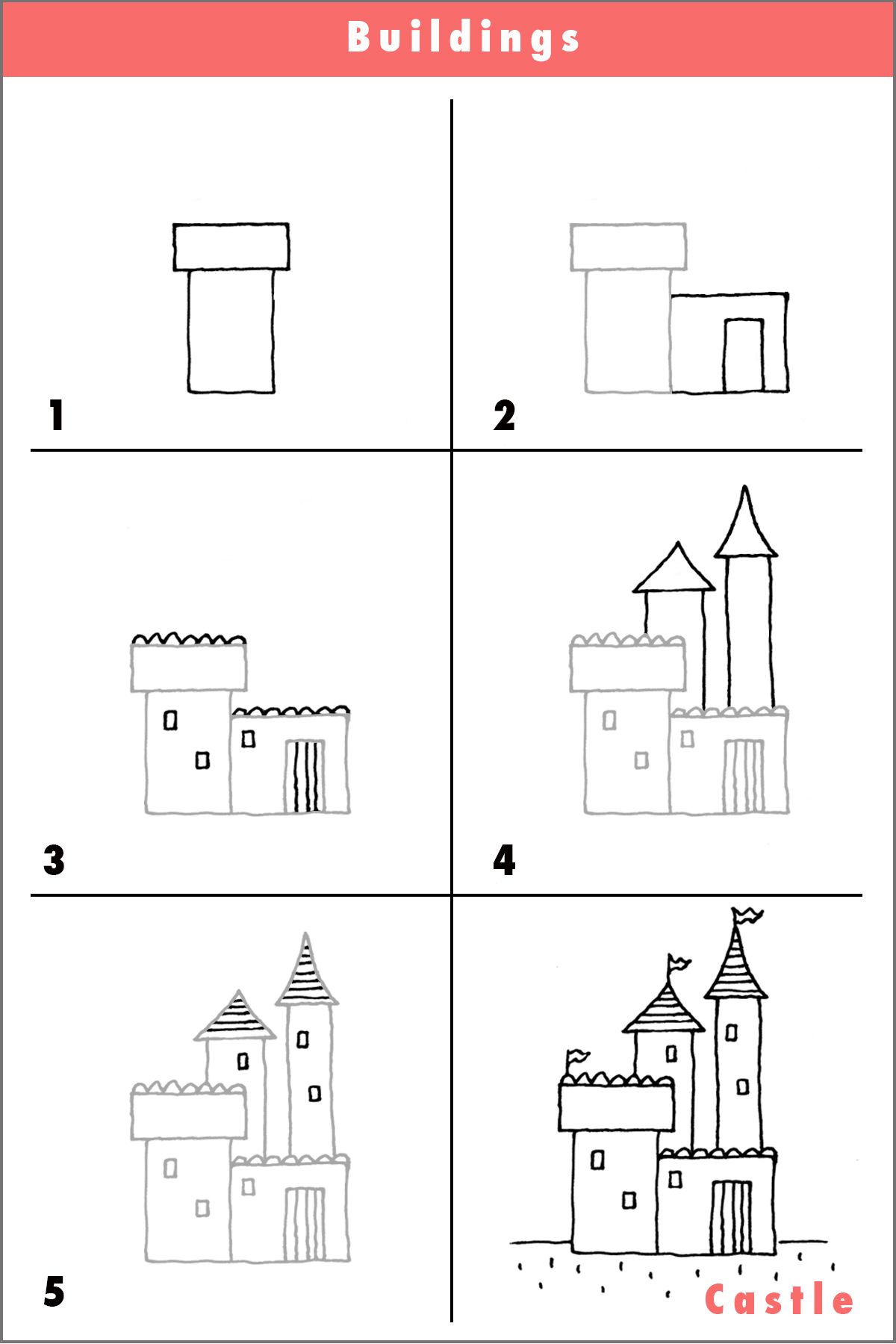 Buildings

1

2

3

4

5

Castle