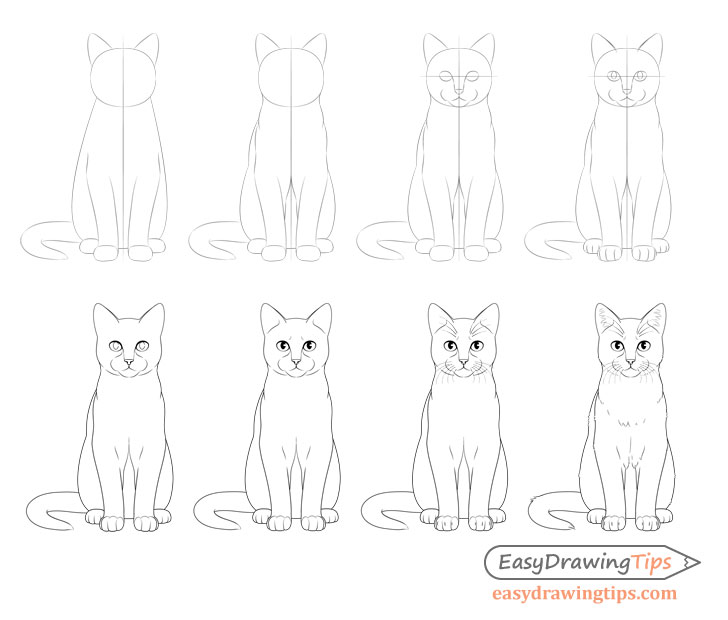 EasyDrawingTips
easydrawingtips.com