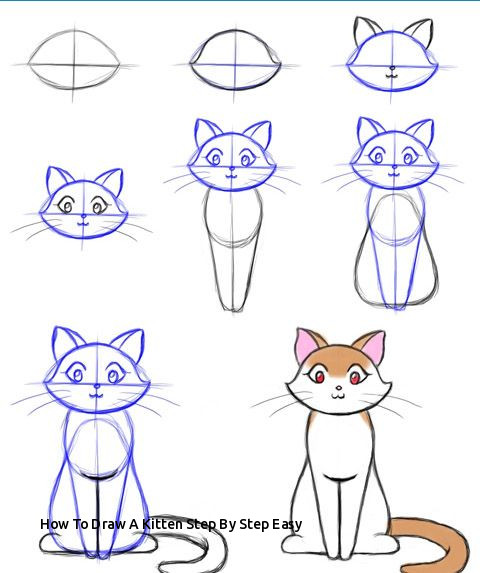 How To Draw A Kitten Step By Step Easy