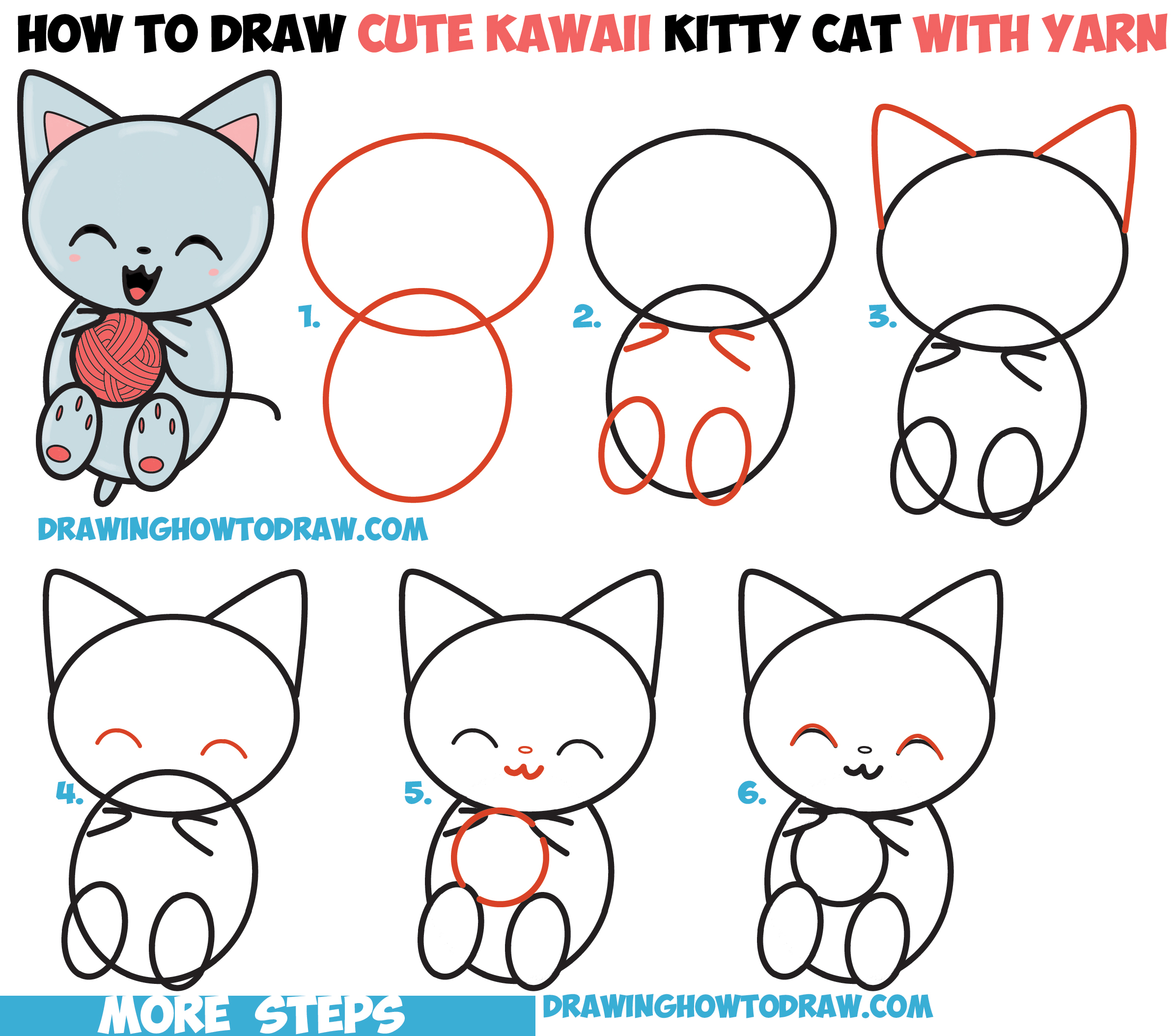 HOW TO DRAW CUTE KAWAII KITTY CAT WITH YARN

1.

2.

3.

DRAWINGHOWTODRAW.COM

4.

5.

6.

MORE STEPS

DRAWINGHOWTODRAW.COM