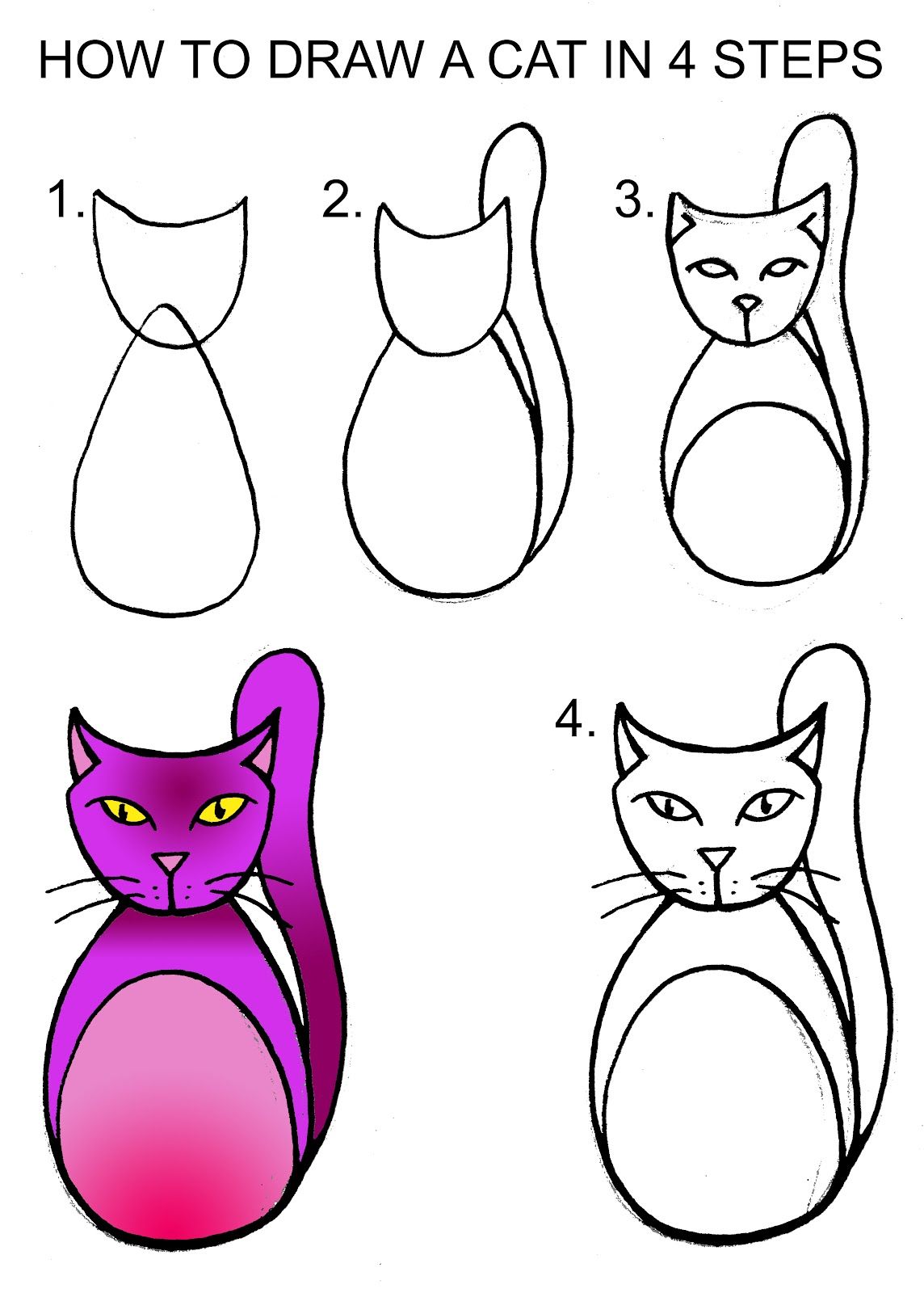 HOW TO DRAW A CAT IN 4 STEPS

1.

2.

3.

4.