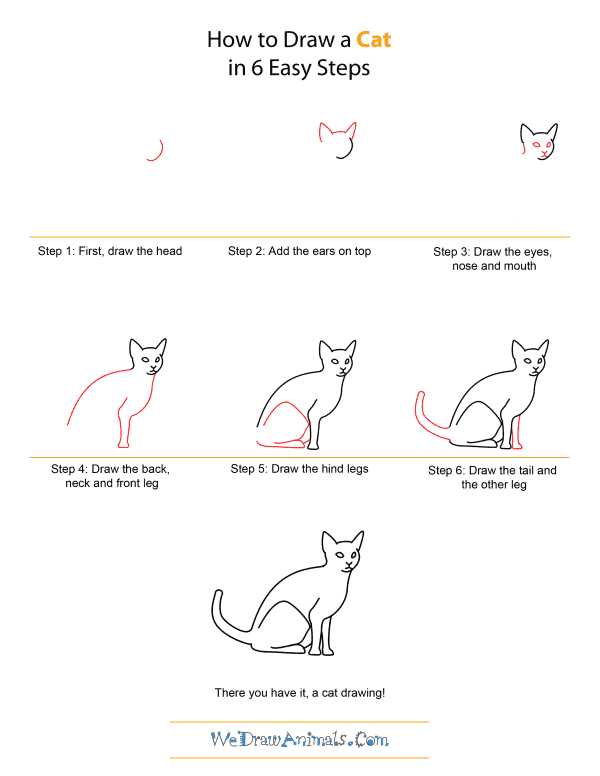 How to Draw a Cat
in 6 Easy Steps

Step 1: First, draw the head

Step 2: Add the ears on top

Step 3: Draw the eyes, nose and mouth

Step 4: Draw the back, neck and front leg

Step 5: Draw the hind legs

Step 6: Draw the tail and the other leg

There you have it, a cat drawing!

WeDrawAnimals.Com