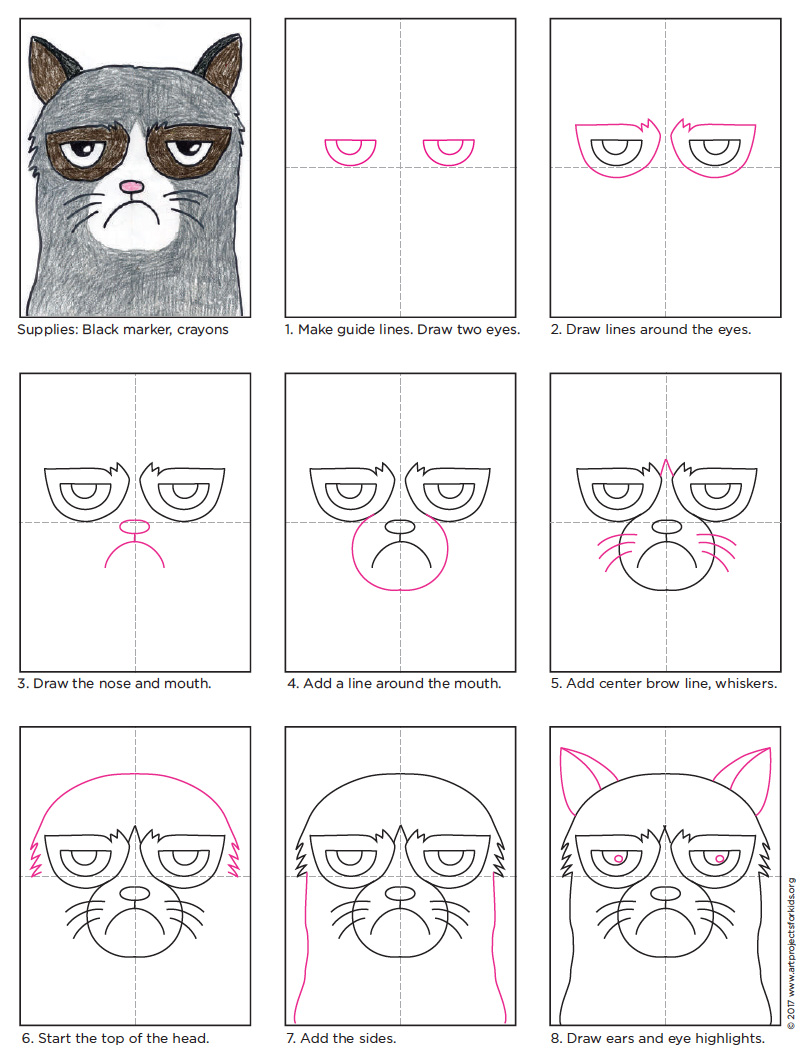 Supplies: Black marker, crayons

1. Make guide lines. Draw two eyes.

2. Draw lines around the eyes.

3. Draw the nose and mouth.

4. Add a line around the mouth.

5. Add center brow line, whiskers.

6. Start the top of the head.

7. Add the sides.

8. Draw ears and eye highlights.

© 2017 www.artprojectsforkids.org