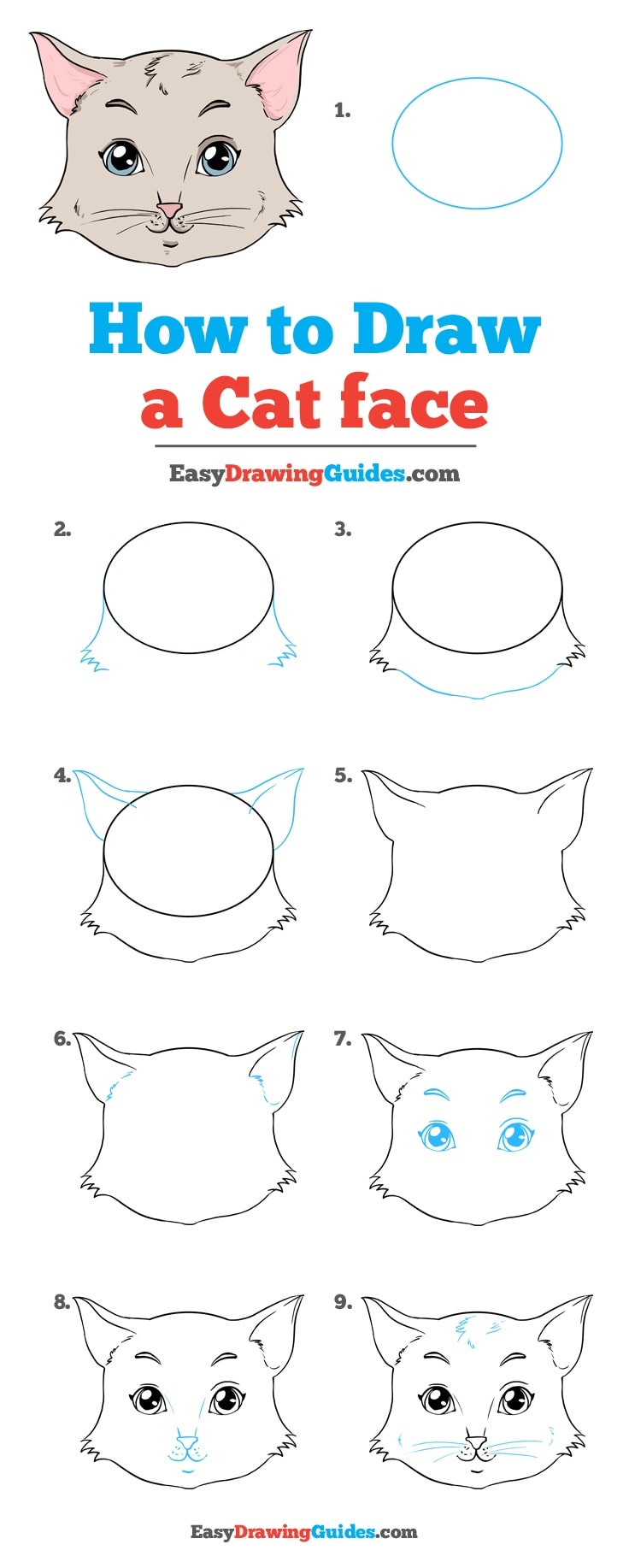 1.

How to Draw
a Cat face

EasyDrawingGuides.com

2.

3.

4.

5.

6.

7.

8.

9.

EasyDrawingGuides.com