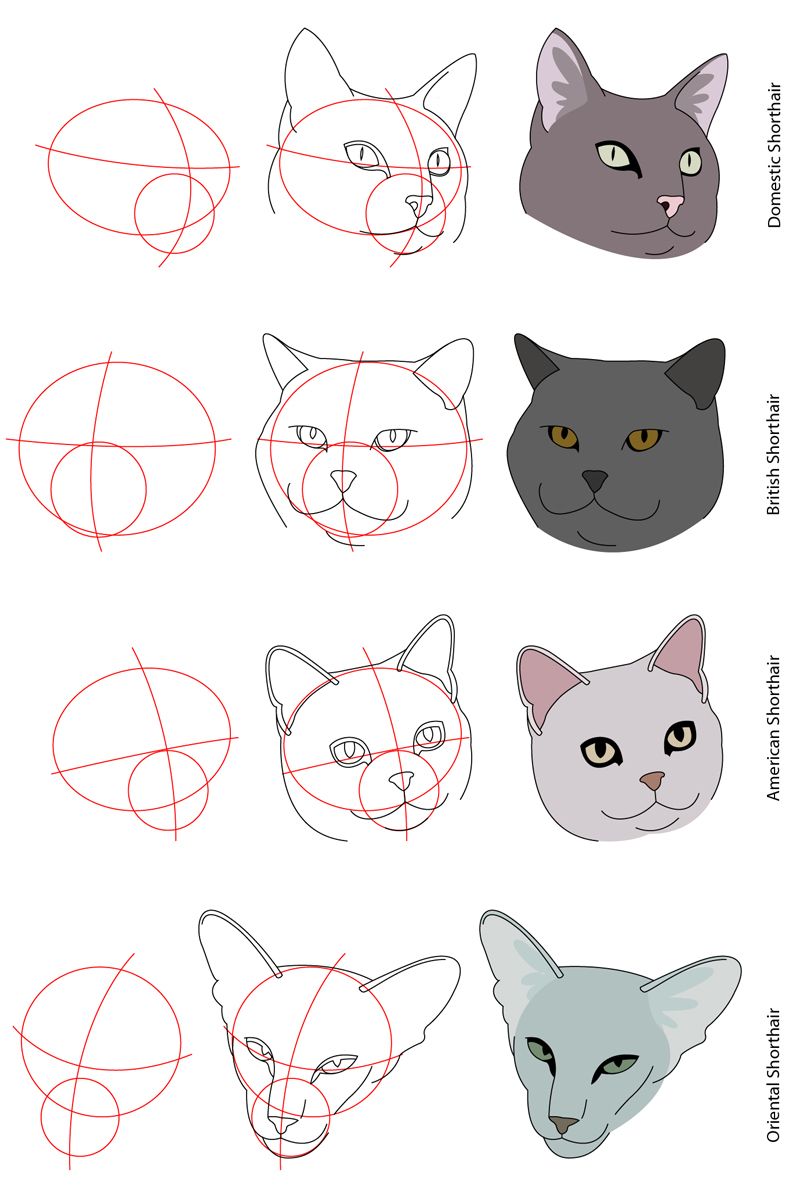 Domestic Shorthair

British Shorthair

American Shorthair

Oriental Shorthair