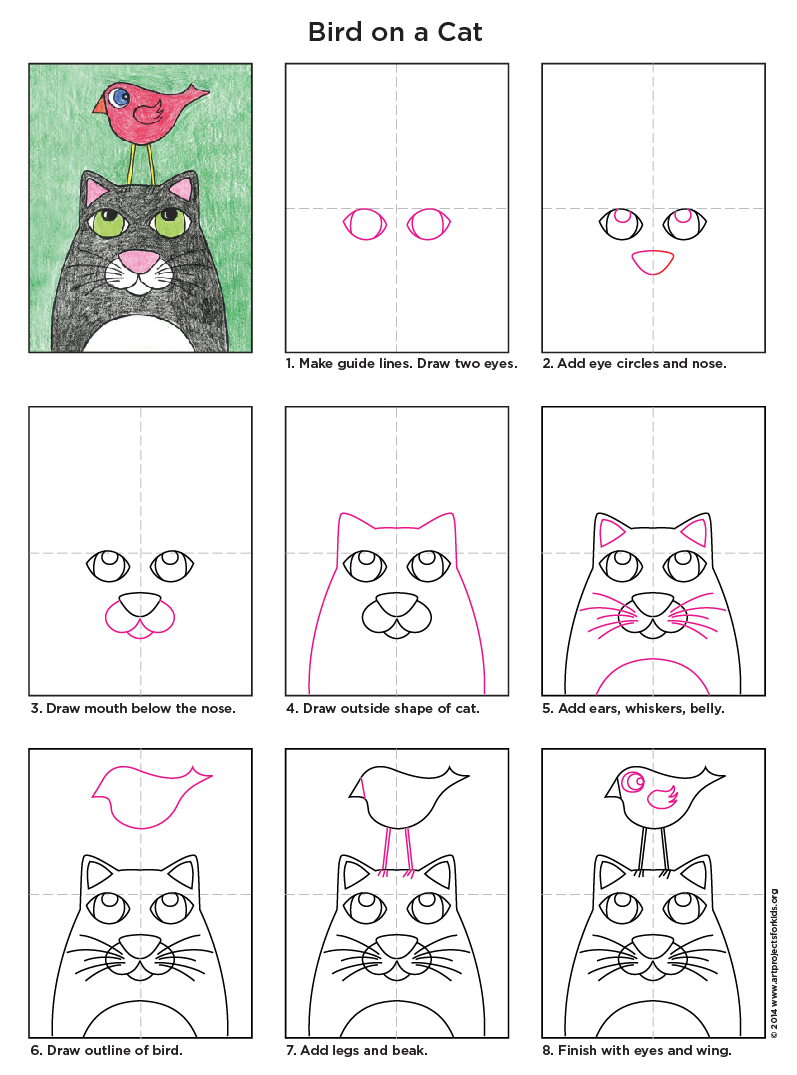 Bird on a Cat

1. Make guide lines. Draw two eyes.

2. Add eye circles and nose.

3. Draw mouth below the nose.

4. Draw outside shape of cat.

5. Add ears, whiskers, belly.

6. Draw outline of bird.

7. Add legs and beak.

8. Finish with eyes and wing.

© 2014 www.artprojectsforkids.org