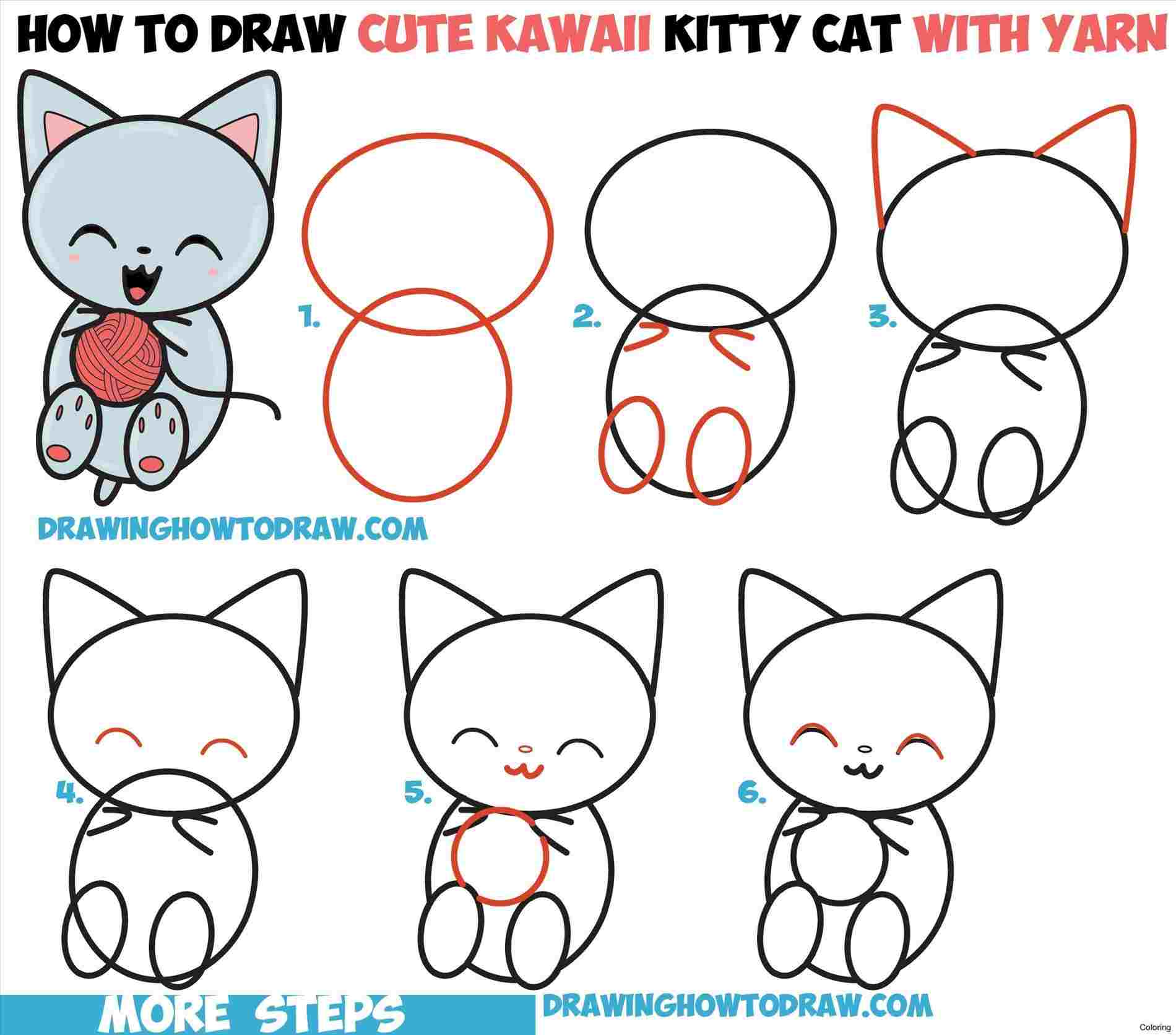 HOW TO DRAW CUTE KAWAII KITTY CAT WITH YARN

1.

2.

3.

DRAWINGHOWTODRAW.COM

4.

5.

6.

MORE STEPS

DRAWINGHOWTODRAW.COM

Coloring