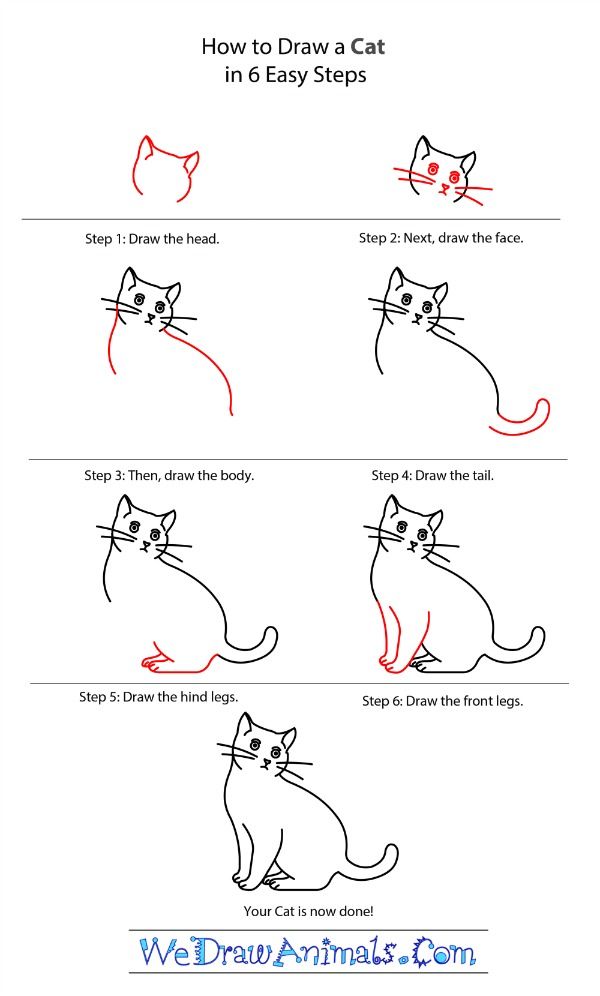 How to Draw a Cat
in 6 Easy Steps

Step 1: Draw the head.

Step 2: Next, draw the face.

Step 3: Then, draw the body.

Step 4: Draw the tail.

Step 5: Draw the hind legs.

Step 6: Draw the front legs.

Your Cat is now done!

WeDrawAnimals.Com