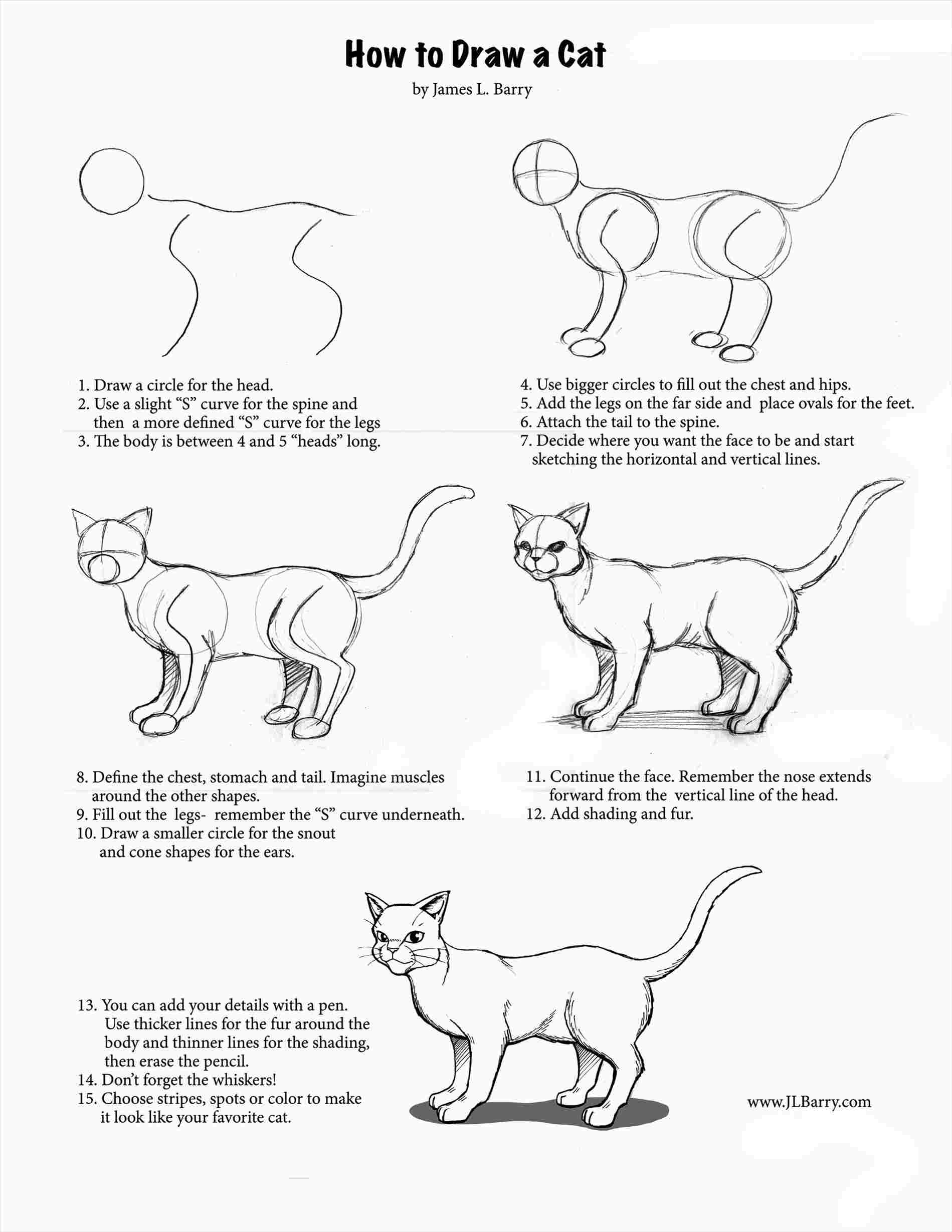 How to Draw a Cat

by James L. Barry

1. Draw a circle for the head.
2. Use a slight “S” curve for the spine and then a more defined “S” curve for the legs
3. The body is between 4 and 5 “heads” long.

4. Use bigger circles to fill out the chest and hips.
5. Add the legs on the far side and place ovals for the feet.
6. Attach the tail to the spine.
7. Decide where you want the face to be and start sketching the horizontal and vertical lines.

8. Define the chest, stomach and tail. Imagine muscles around the other shapes.
9. Fill out the legs- remember the “S” curve underneath.
10. Draw a smaller circle for the snout and cone shapes for the ears.

11. Continue the face. Remember the nose extends forward from the vertical line of the head.
12. Add shading and fur.

13. You can add your details with a pen. Use thicker lines for the fur around the body and thinner lines for the shading, then erase the pencil.
14. Don’t forget the whiskers!
15. Choose stripes, spots or color to make it look like your favorite cat.

www.JLBarry.com