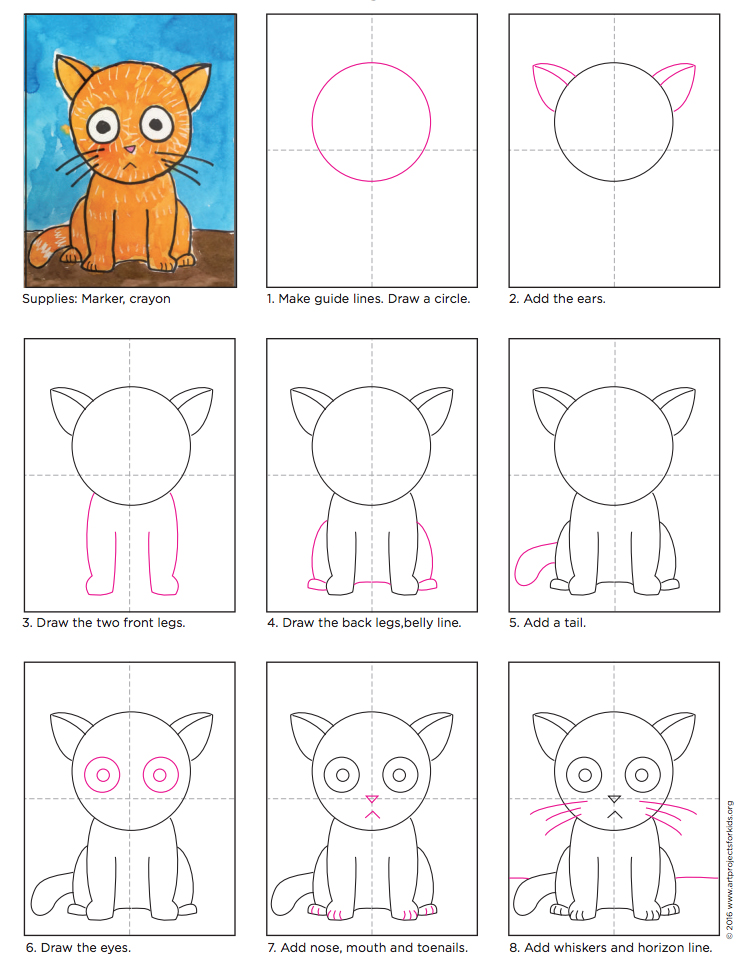 Supplies: Marker, crayon

1. Make guide lines. Draw a circle.

2. Add the ears.

3. Draw the two front legs.

4. Draw the back legs,belly line.

5. Add a tail.

6. Draw the eyes.

7. Add nose, mouth and toenails.

8. Add whiskers and horizon line.

© 2016 www.artprojectsforkids.org