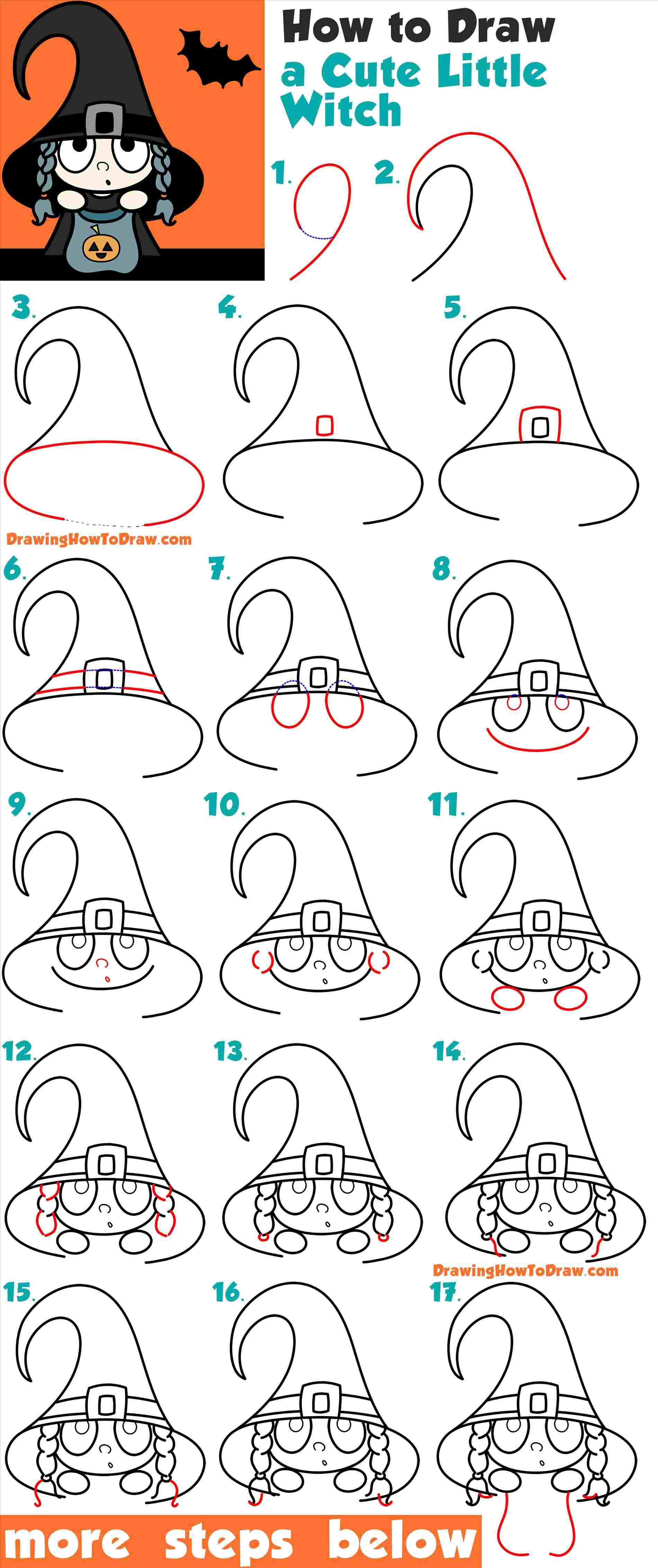 How to Draw a Cute Little Witch

1.
2.
3.
4.
5.
DrawingHowToDraw.com
6.
7.
8.
9.
10.
11.
12.
13.
14.
DrawingHowToDraw.com
15.
16.
17.
more steps below