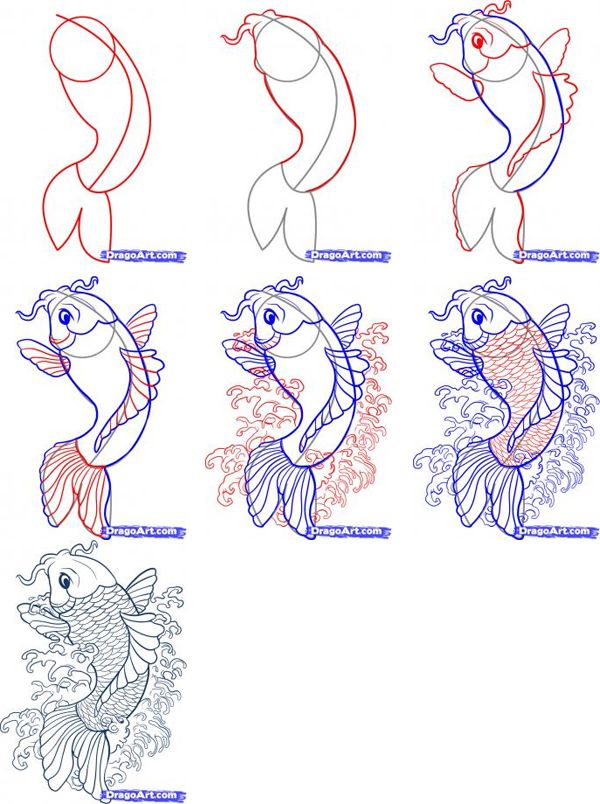 DragoArt.com
DragoArt.com
DragoArt.com
DragoArt.com
DragoArt.com
DragoArt.com
DragoArt.com