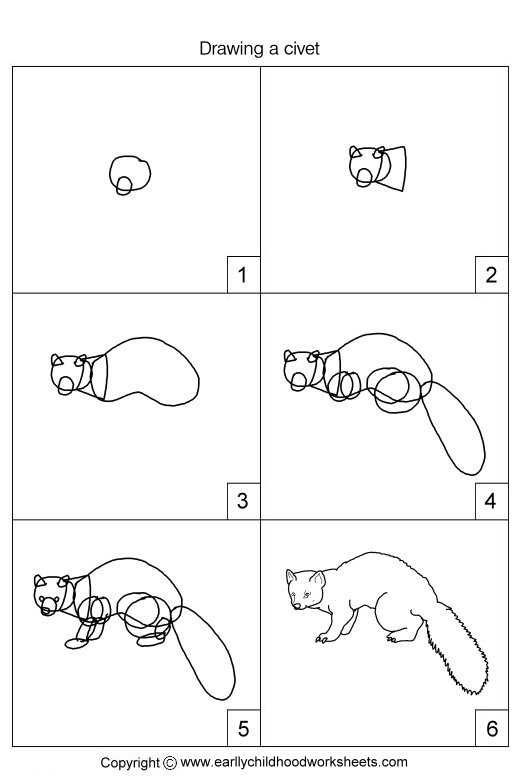 Drawing a civet

1

2

3

4

5

6

Copyright © www.earlychildhoodworksheets.com