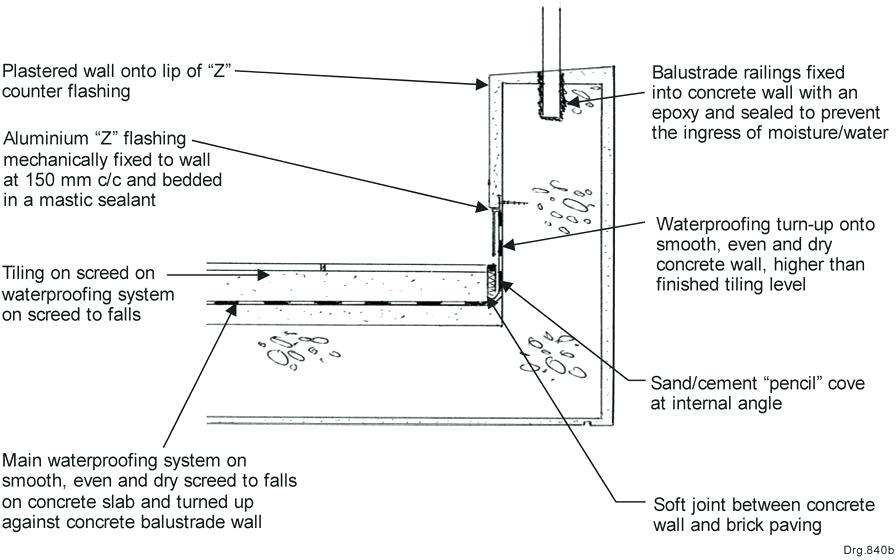 Plastered wall onto lip of “Z” counter flashing

Aluminium “Z” flashing mechanically fixed to wall at 150 mm c/c and bedded in a mastic sealant

Tiling on screed on waterproofing system on screed to falls

Main waterproofing system on smooth, even and dry screed to falls on concrete slab and turned up against concrete balustrade wall

Balustrade railings fixed into concrete wall with an epoxy and sealed to prevent the ingress of moisture/water

Waterproofing turn-up onto smooth, even and dry concrete wall, higher than finished tiling level

Sand/cement “pencil” cove at internal angle

Soft joint between concrete wall and brick paving

Drg.840b