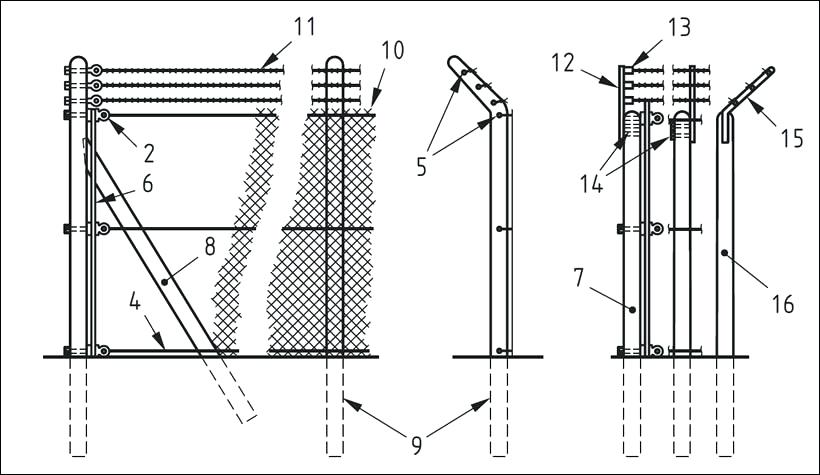 11
10
2
6
8
4
5
9
12
13
14
15
7
16