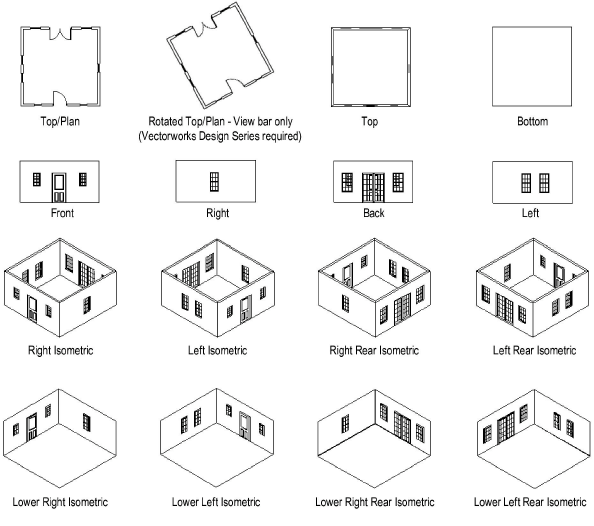 Top/Plan

Rotated Top/Plan - View bar only (Vectorworks Design Series required)

Top

Bottom

Front

Right

Back

Left

Right Isometric

Left Isometric

Right Rear Isometric

Left Rear Isometric

Lower Right Isometric

Lower Left Isometric

Lower Right Rear Isometric

Lower Left Rear Isometric