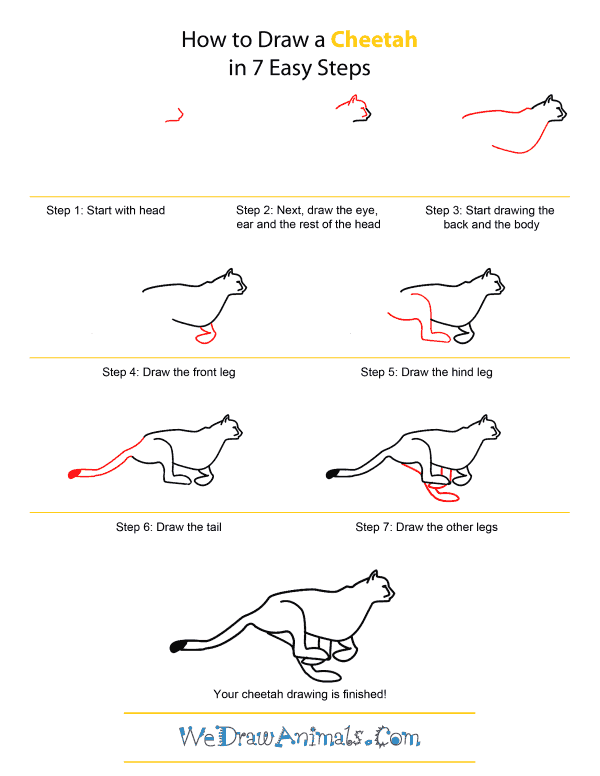 How to Draw a Cheetah
in 7 Easy Steps

Step 1: Start with head

Step 2: Next, draw the eye, ear and the rest of the head

Step 3: Start drawing the back and the body

Step 4: Draw the front leg

Step 5: Draw the hind leg

Step 6: Draw the tail

Step 7: Draw the other legs

Your cheetah drawing is finished!

WeDrawAnimals.Com