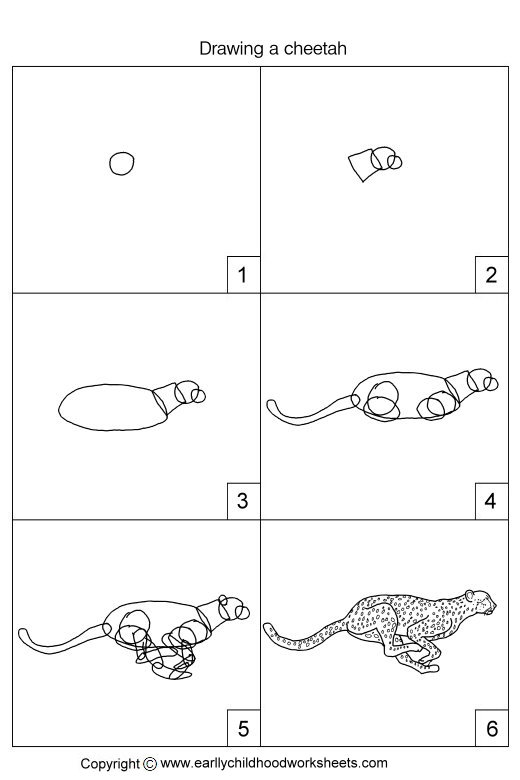 Drawing a cheetah

1

2

3

4

5

6

Copyright © www.earlychildhoodworksheets.com