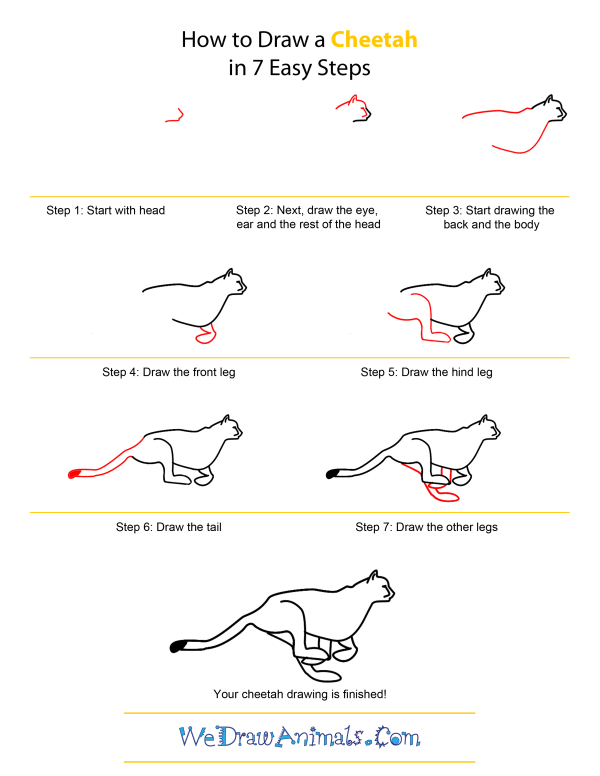 How to Draw a Cheetah
in 7 Easy Steps

Step 1: Start with head

Step 2: Next, draw the eye, ear and the rest of the head

Step 3: Start drawing the back and the body

Step 4: Draw the front leg

Step 5: Draw the hind leg

Step 6: Draw the tail

Step 7: Draw the other legs

Your cheetah drawing is finished!

WeDrawAnimals.Com