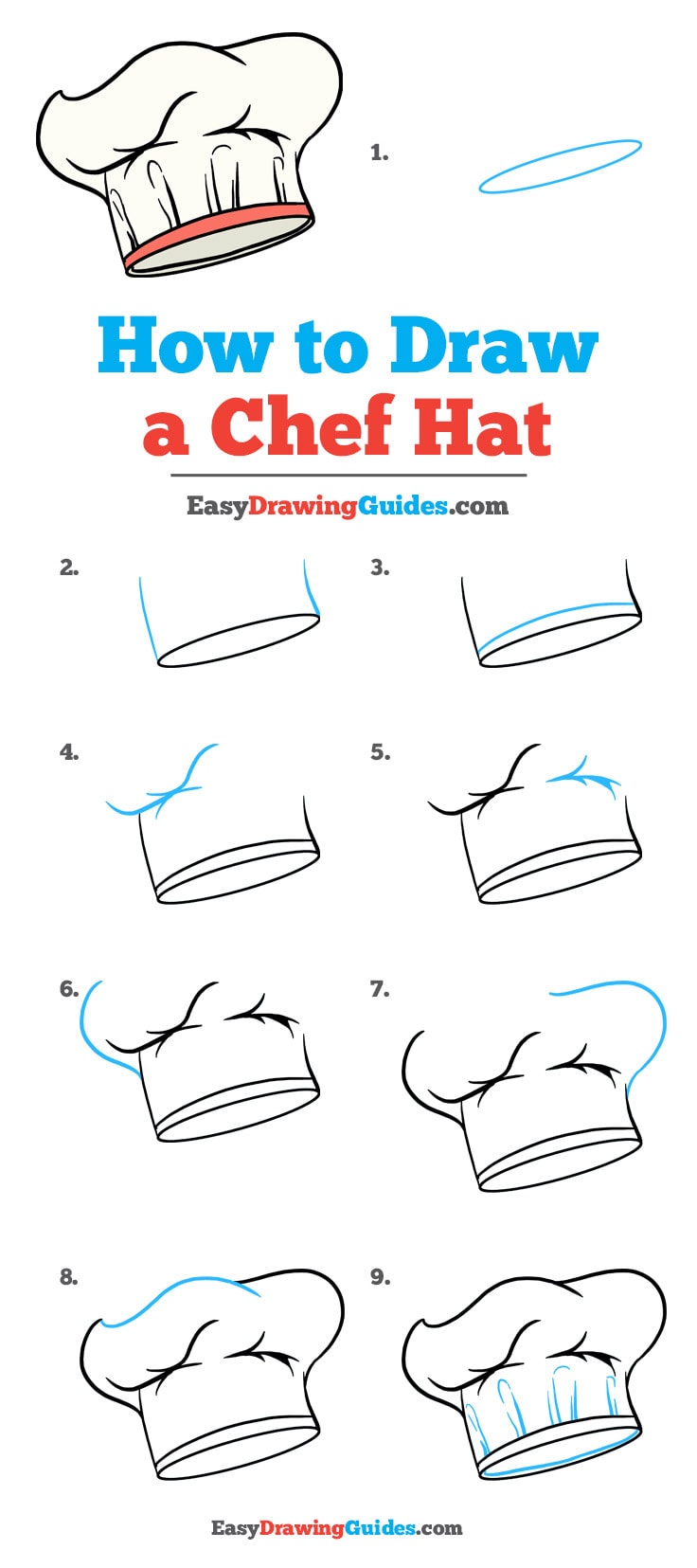 1.

How to Draw a Chef Hat

EasyDrawingGuides.com

2.

3.

4.

5.

6.

7.

8.

9.

EasyDrawingGuides.com