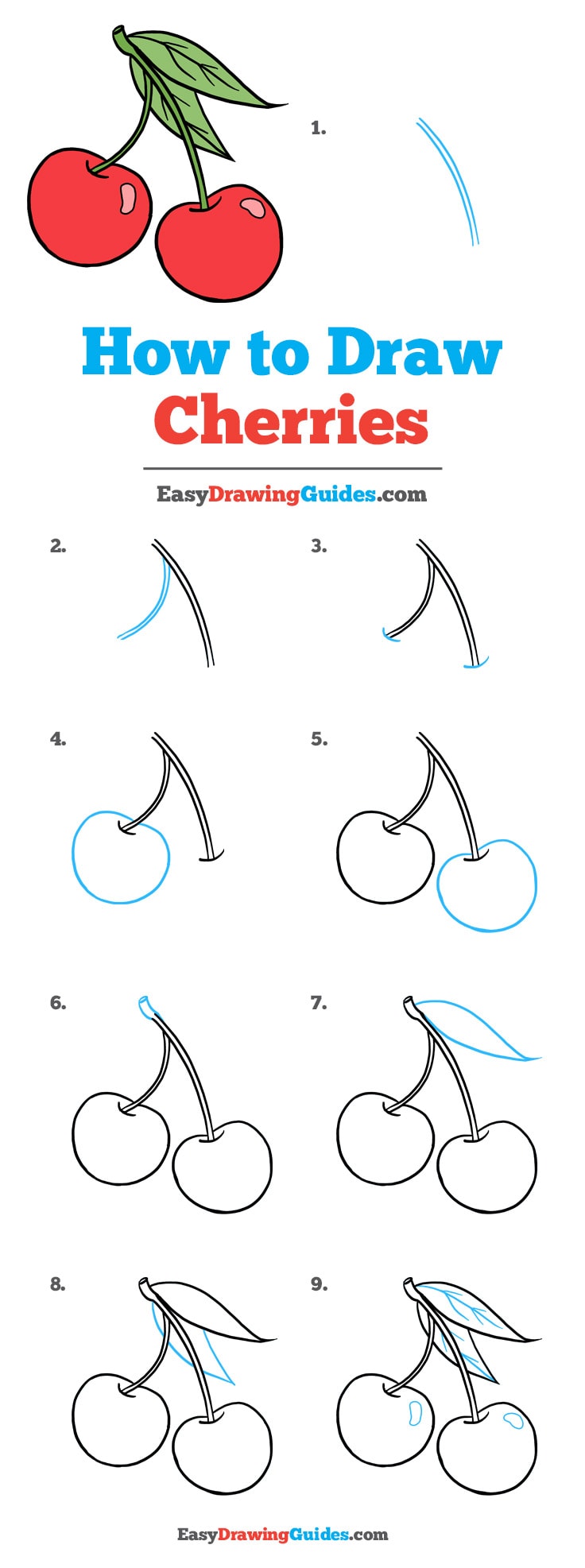 1.

How to Draw
Cherries

EasyDrawingGuides.com

2.

3.

4.

5.

6.

7.

8.

9.

EasyDrawingGuides.com