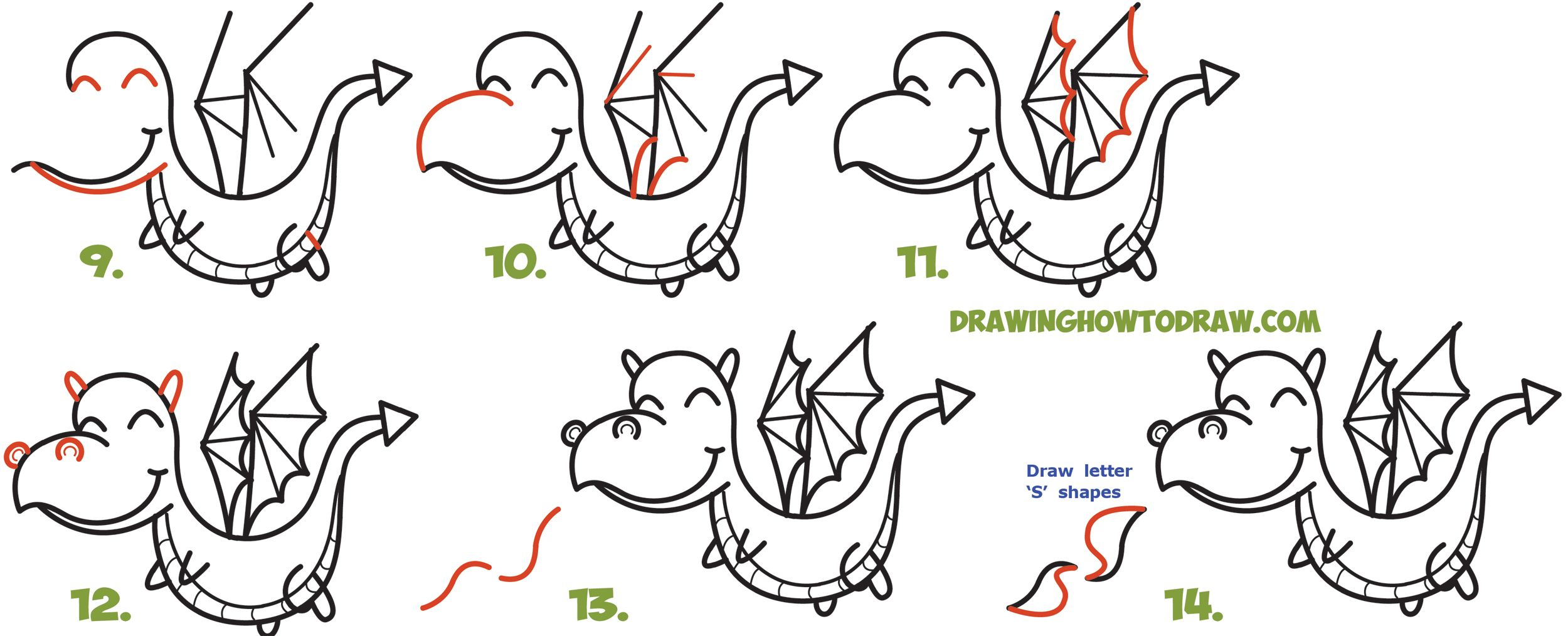 9.

10.

11.

DRAWINGHOWTODRAW.COM

12.

13.

Draw letter 'S' shapes

14.