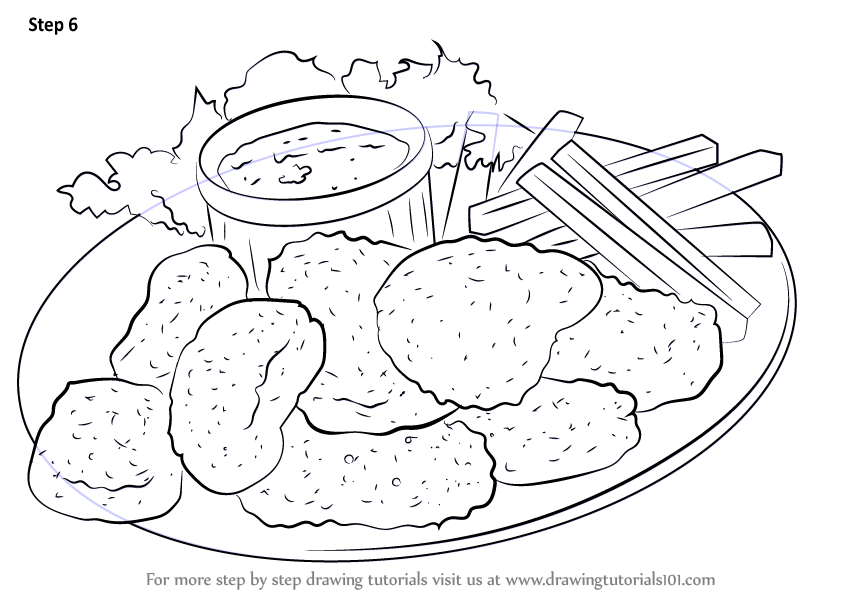 Step 6

For more step by step drawing tutorials visit us at www.drawingtutorials101.com