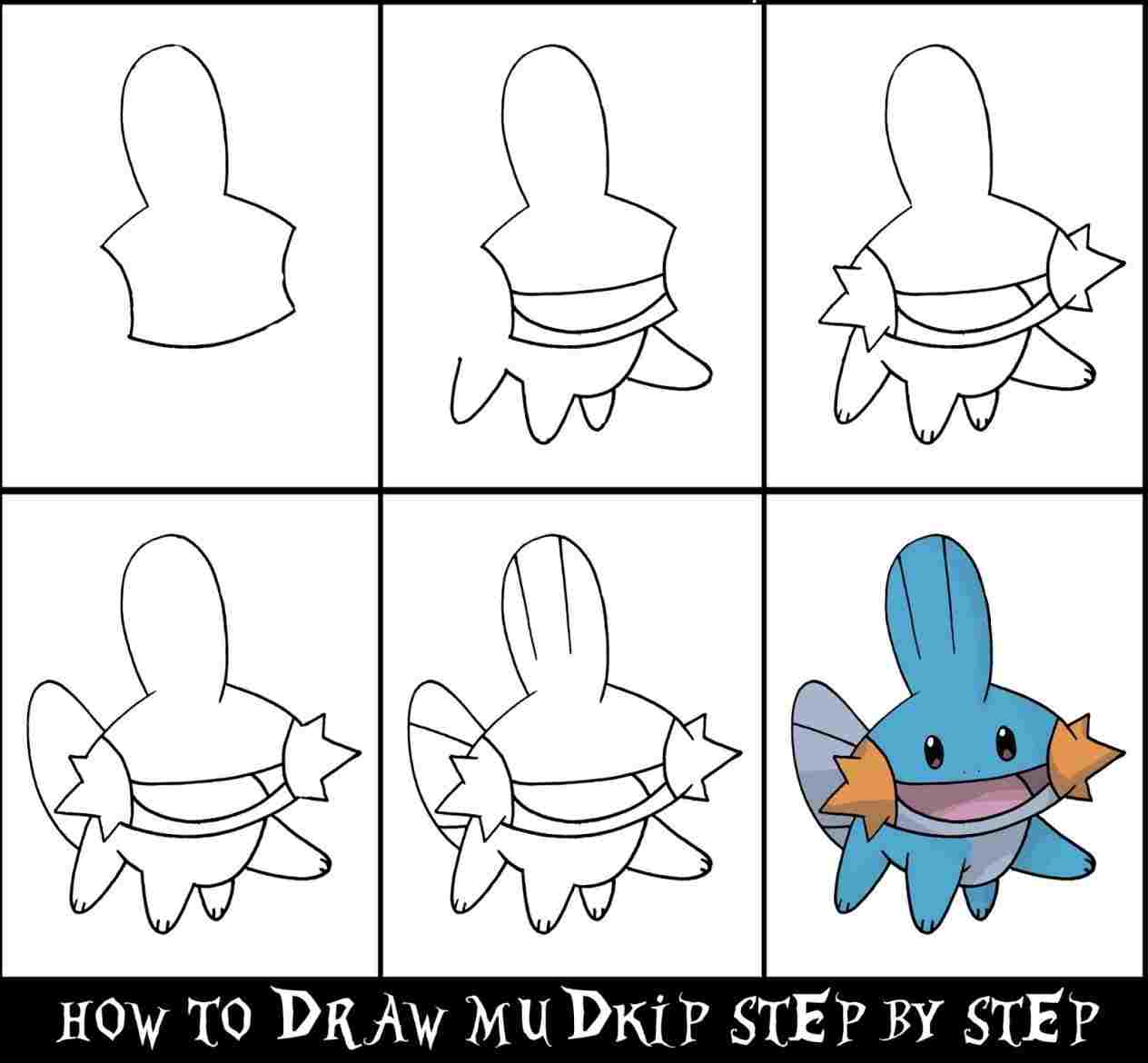 HOW TO DRAW MUDKIP STEP BY STEP