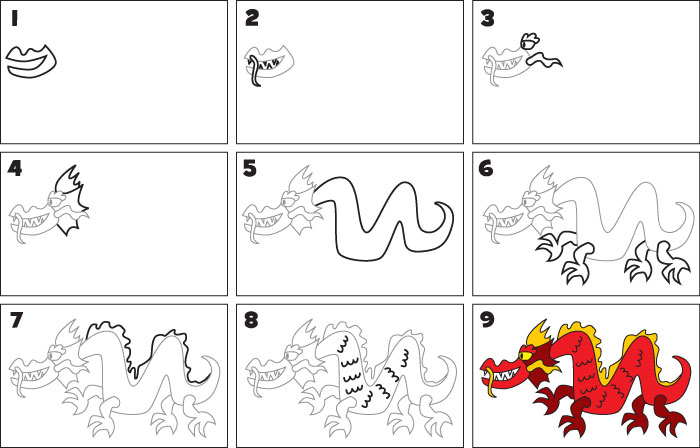 1

2

3

4

5

6

7

8

9