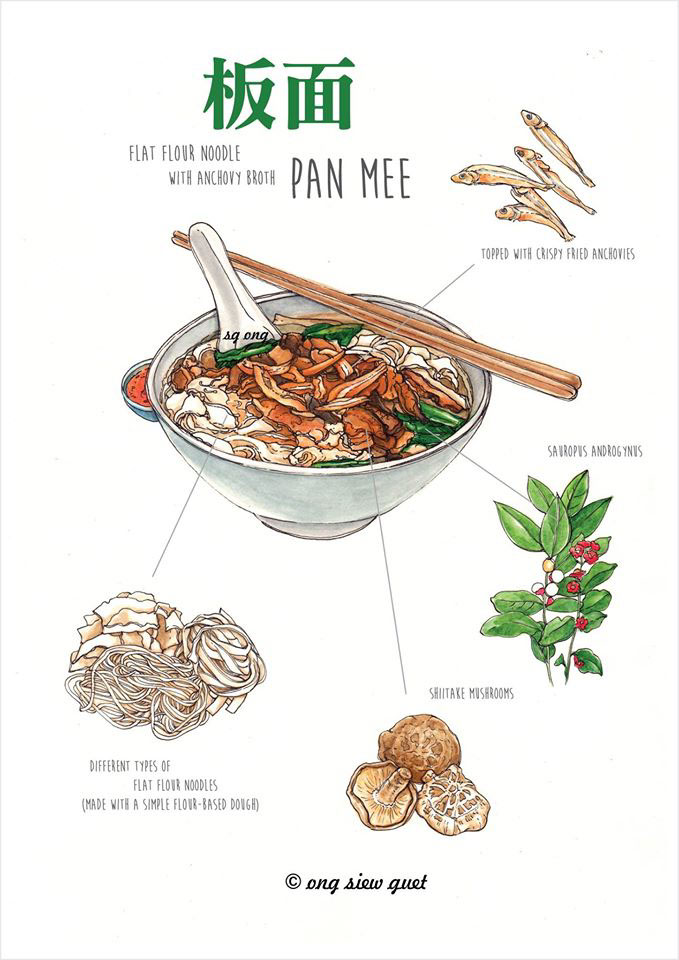 板面

FLAT FLOUR NOODLE WITH ANCHOVY BROTH

PAN MEE

TOPPED WITH CRISPY FRIED ANCHOVIES

sq ong

SAUROPUS ANDROGYNUS

SHIITAKE MUSHROOMS

DIFFERENT TYPES OF FLAT FLOUR NOODLES (MADE WITH A SIMPLE FLOUR-BASED DOUGH)

© ong siew guet