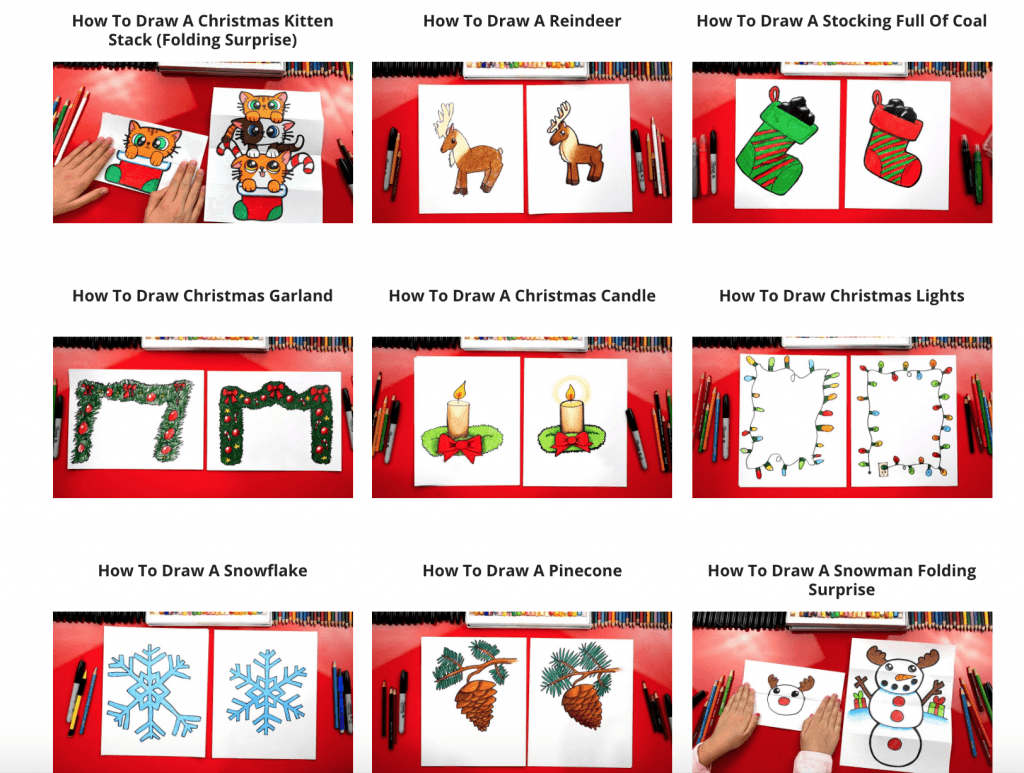 How To Draw A Christmas Kitten Stack (Folding Surprise)

How To Draw A Reindeer

How To Draw A Stocking Full Of Coal

How To Draw Christmas Garland

How To Draw A Christmas Candle

How To Draw Christmas Lights

How To Draw A Snowflake

How To Draw A Pinecone

How To Draw A Snowman Folding Surprise