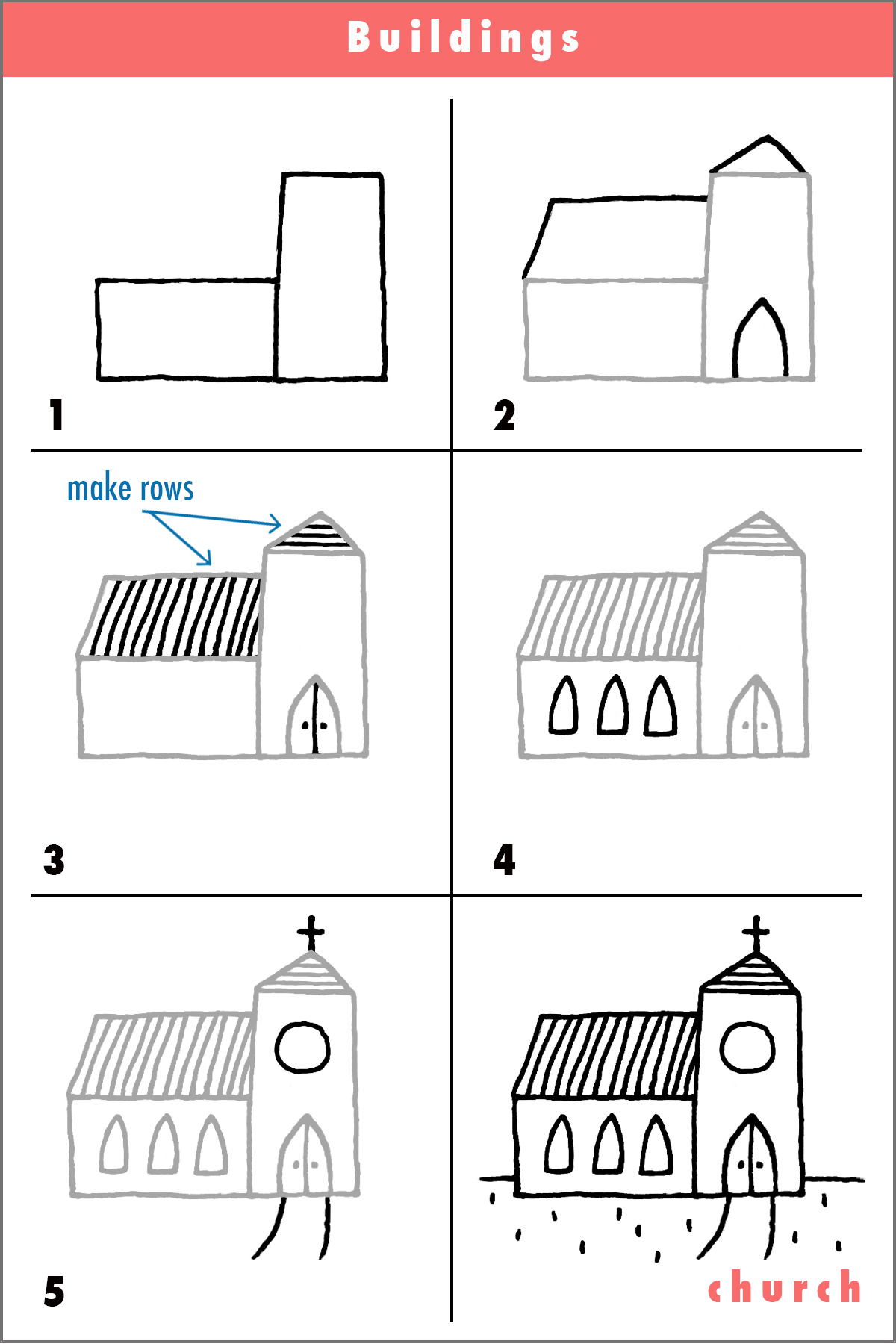 Buildings

1

2

make rows

3

4

5

church