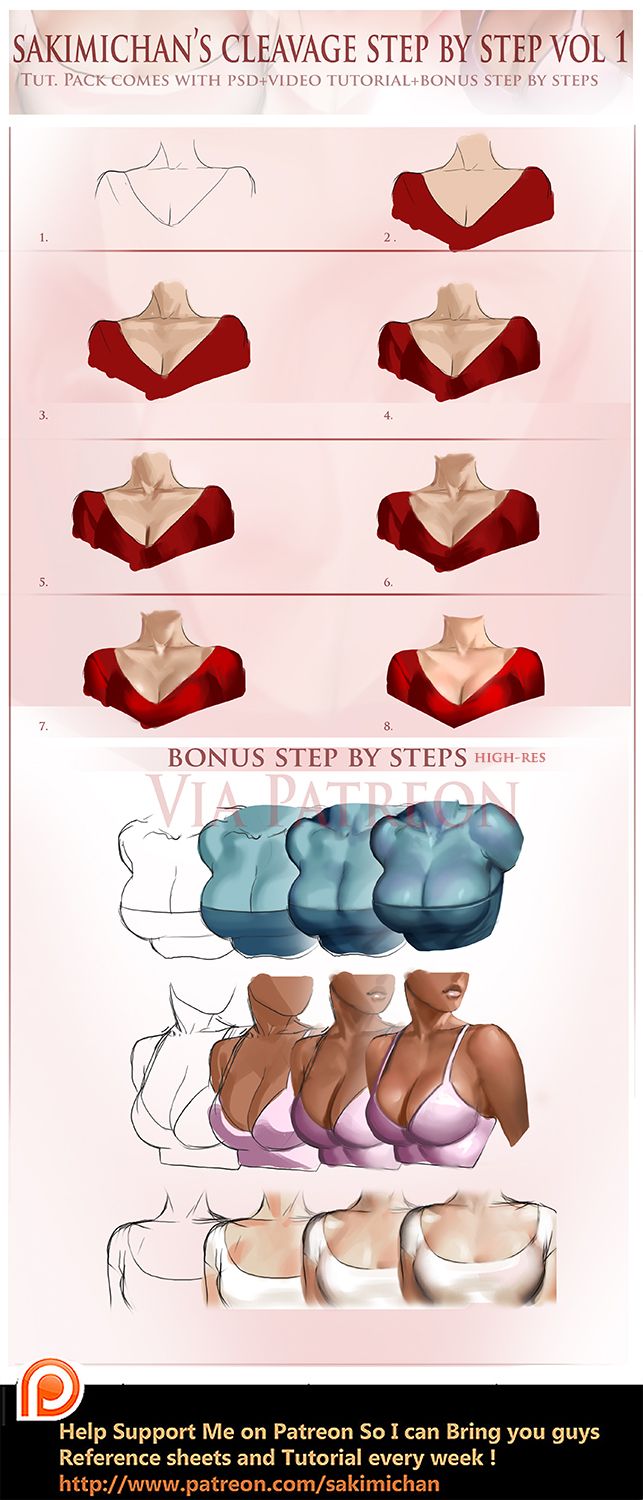 SAKIMICHAN'S CLEAVAGE STEP BY STEP VOL 1
TUT. PACK COMES WITH PSD+VIDEO TUTORIAL+BONUS STEP BY STEPS

1.

2.

3.

4.

5.

6.

7.

8.

BONUS STEP BY STEPS HIGH-RES

VIA PATREON

Help Support Me on Patreon So I can Bring you guys Reference sheets and Tutorial every week !
http://www.patreon.com/sakimichan