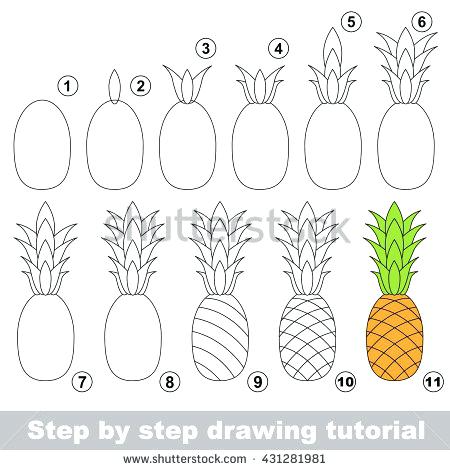 1 2 3 4 5 6

shutterstock

7 8 9 10 11

Step by step drawing tutorial

www.shutterstock.com · 431281981