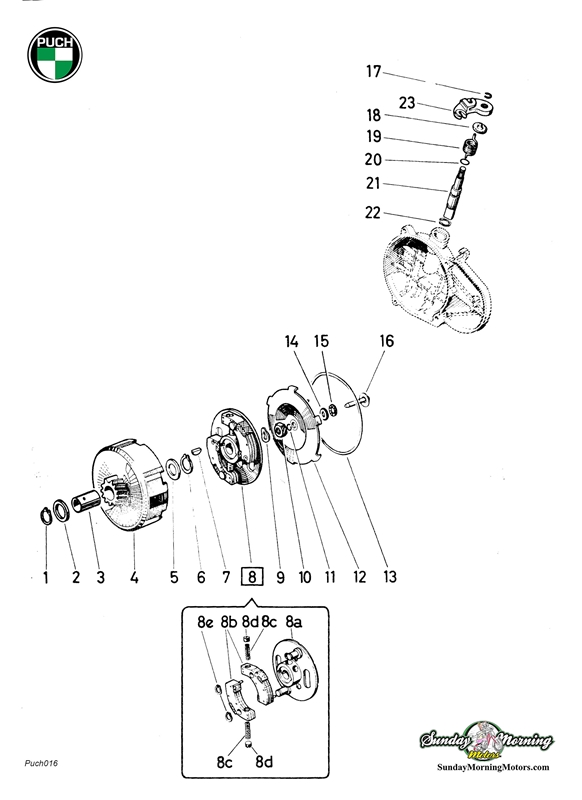 PUCH

17
23
18
19
20
21
22

14 15 16

1 2 3 4 5 6 7 8 9 10 11 12 13

8e 8b 8d 8c 8a

8c 8d

Puch016

Sunday Morning Motors
SundayMorningMotors.com